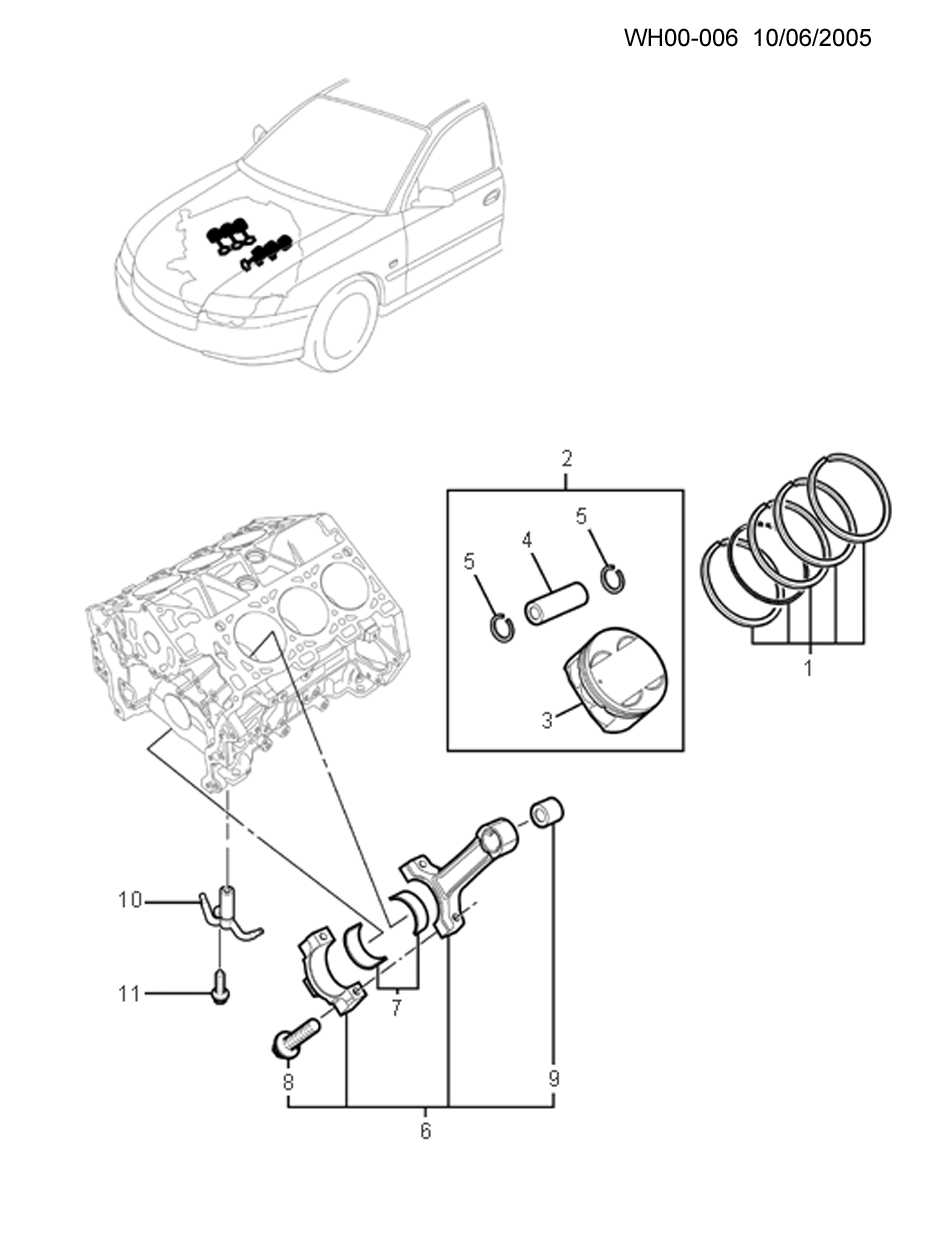 WH00-006 10/06/2005

2
5
4
5
3
1
10
11
7
8
9
6