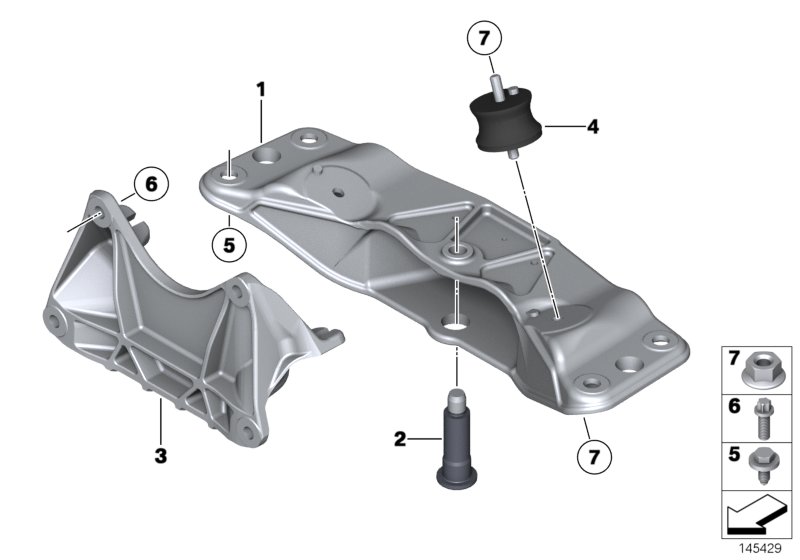 7
1
4
6
5
3
2
7
7
6
5
145429