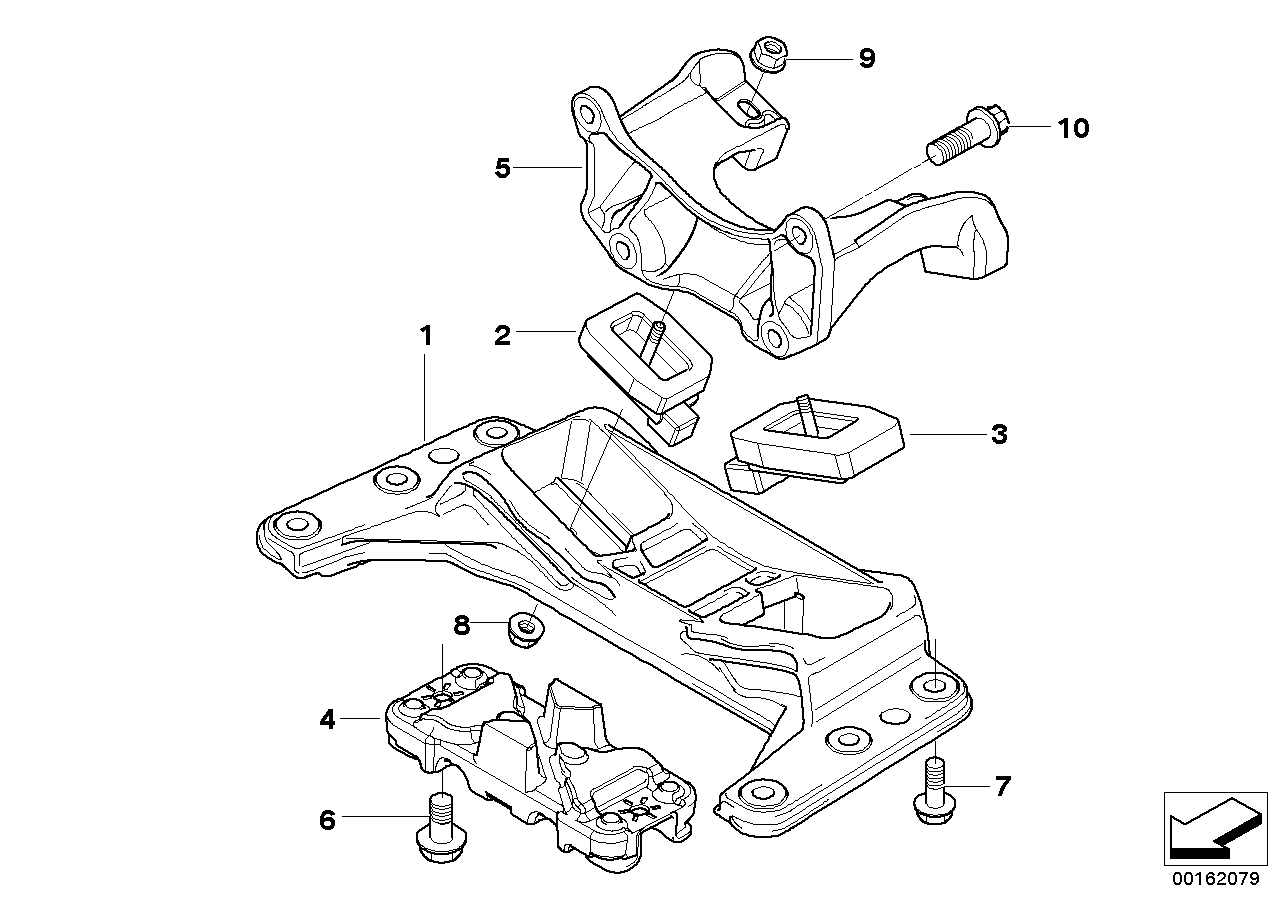 9
10
5
2
1
3
8
4
7
6
00162079