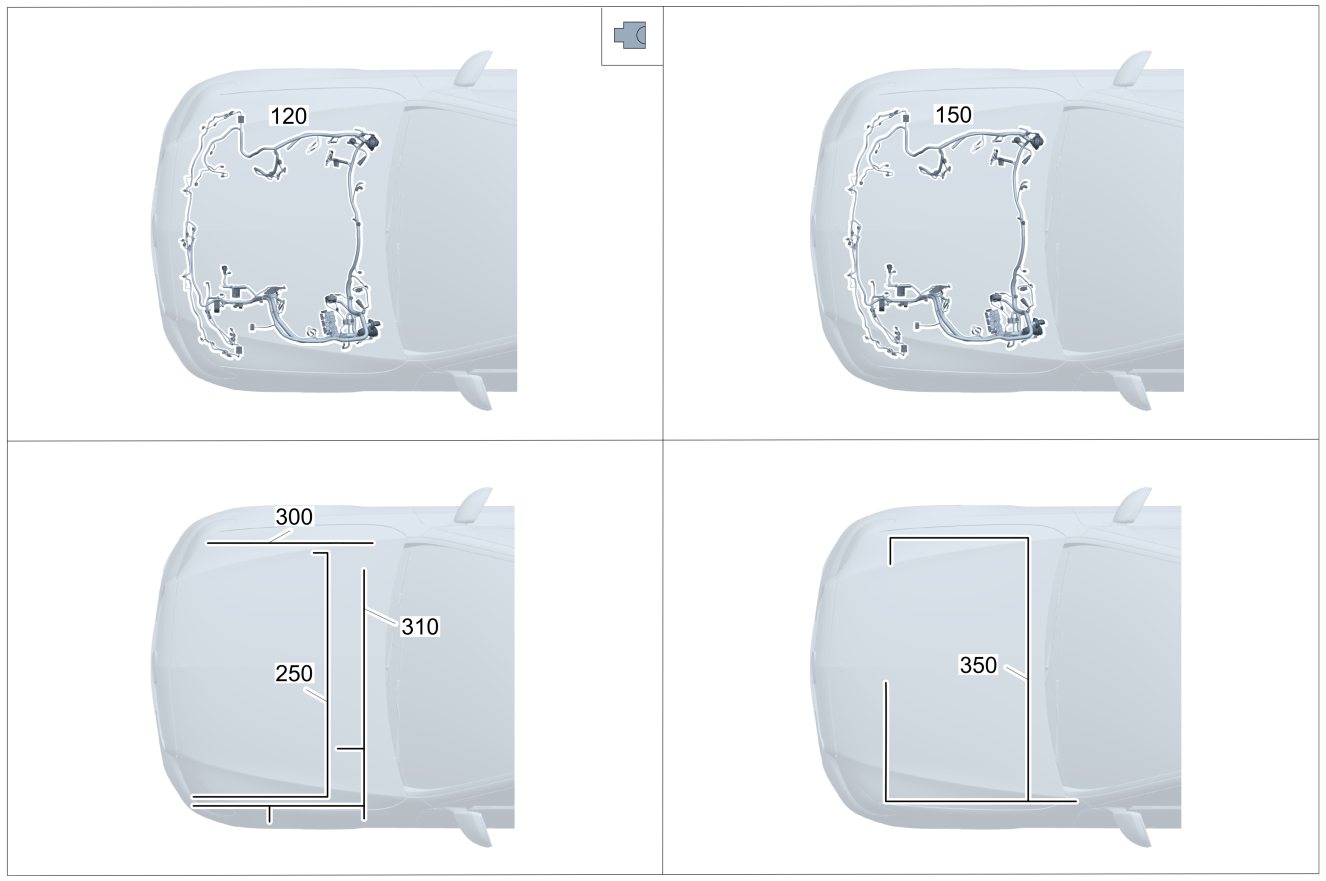 120

150

300

310

250

350