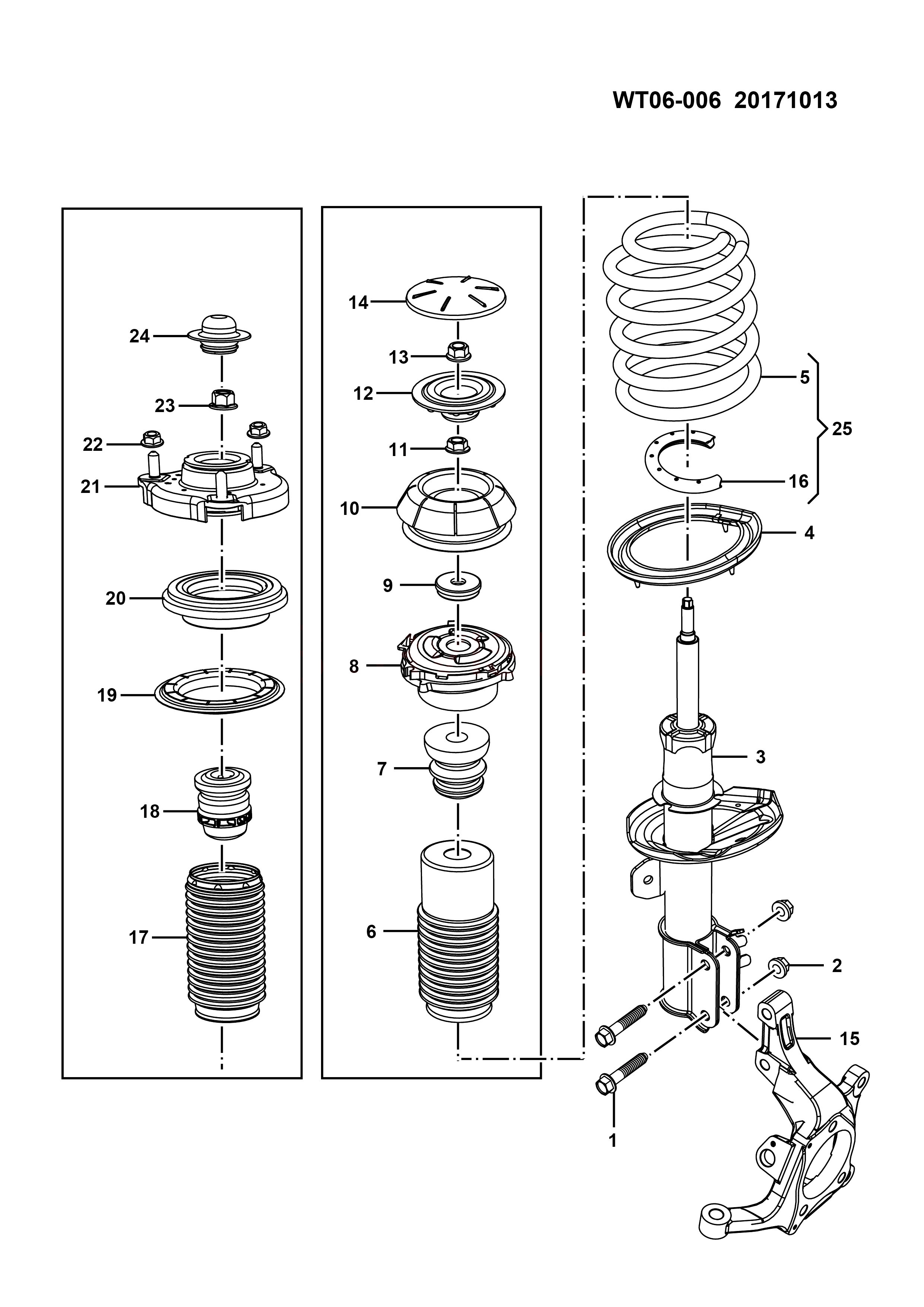 WT06-006 20171013

24
23
22
21
20
19
18
17

14
13
12
11
10
9
8
7
6

5
25
16
4
3
2
15
1