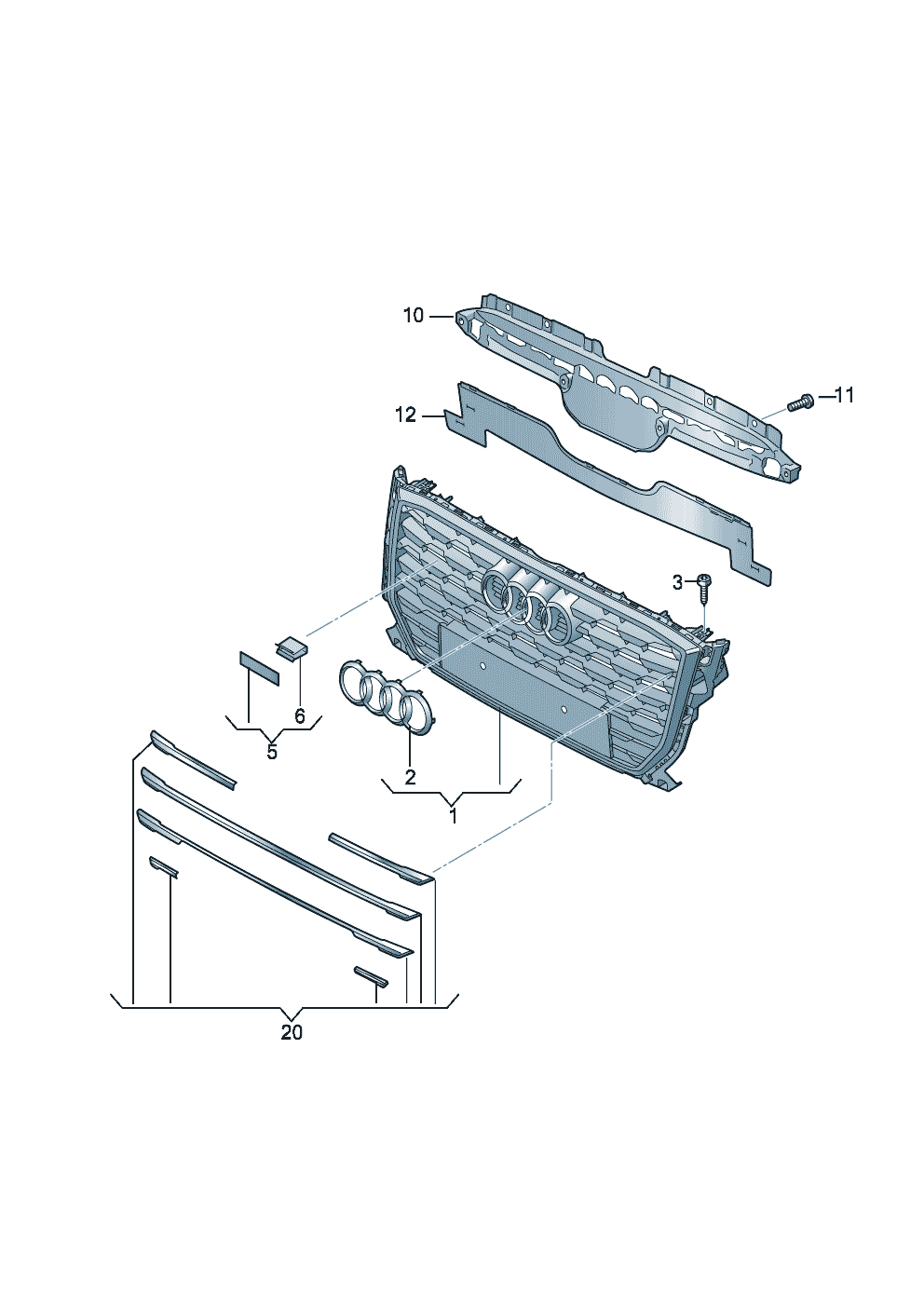 10
11
12
3
6
5
2
1
20