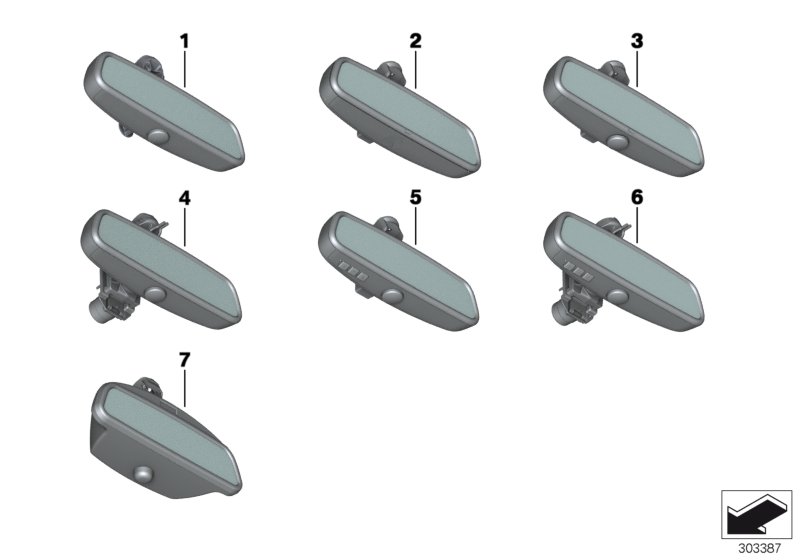 1
2
3
4
5
6
7
303387