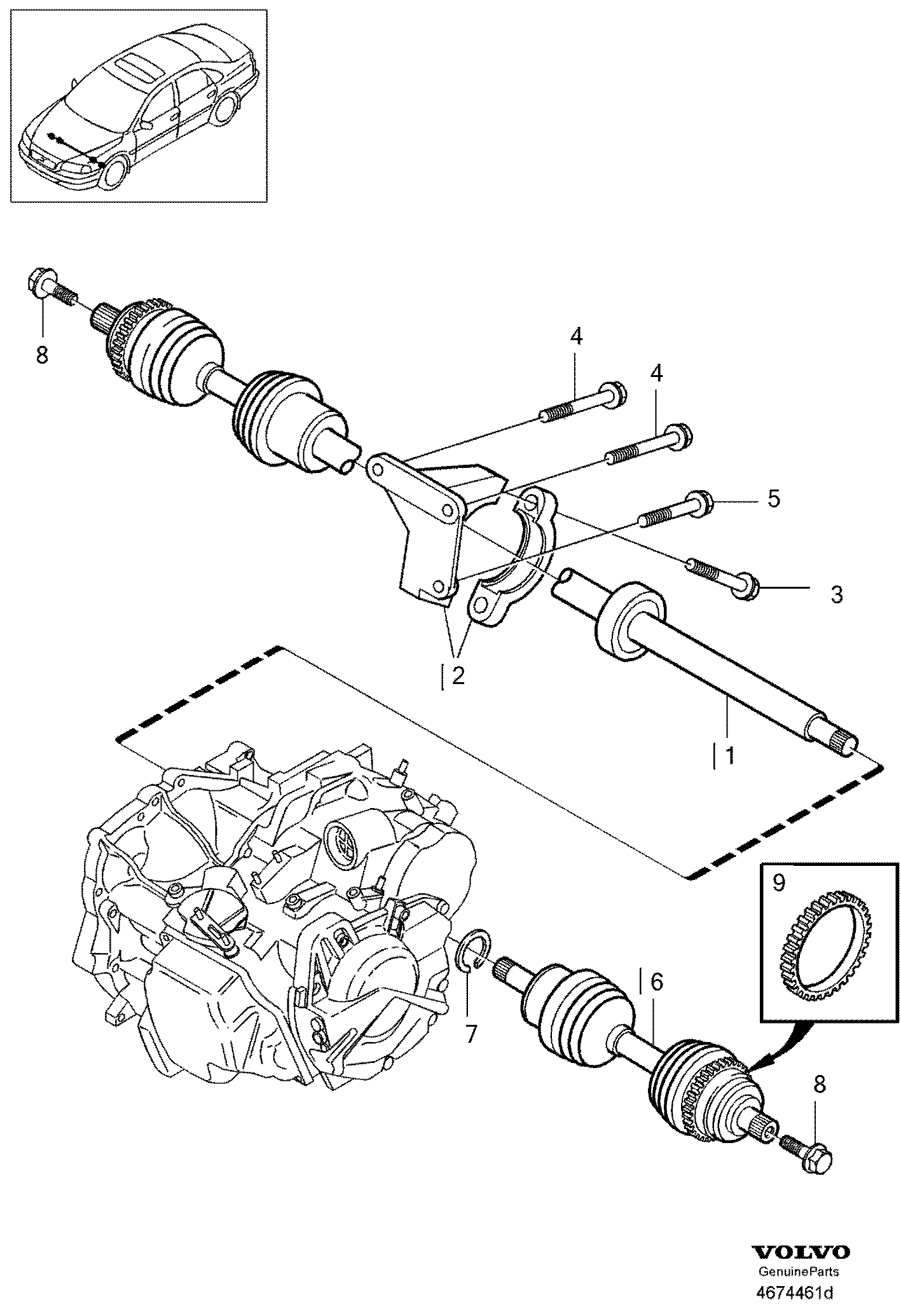 8

4

4

5

3

2

1

9

6

7

8

VOLVO
GenuineParts
4674461d