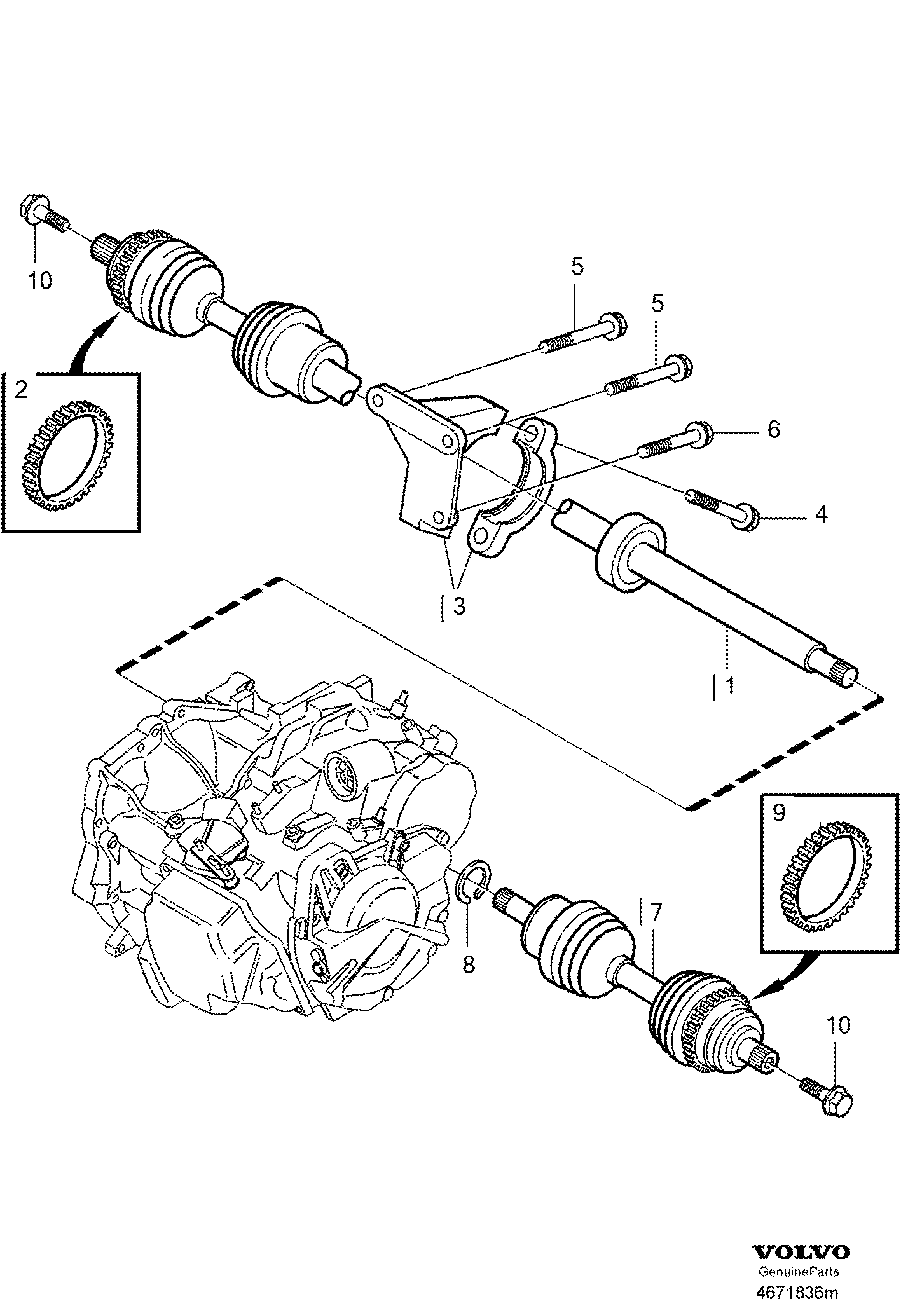 10
5
5
2
6
4
3
1
9
7
8
10
VOLVO
GenuineParts
4671836m