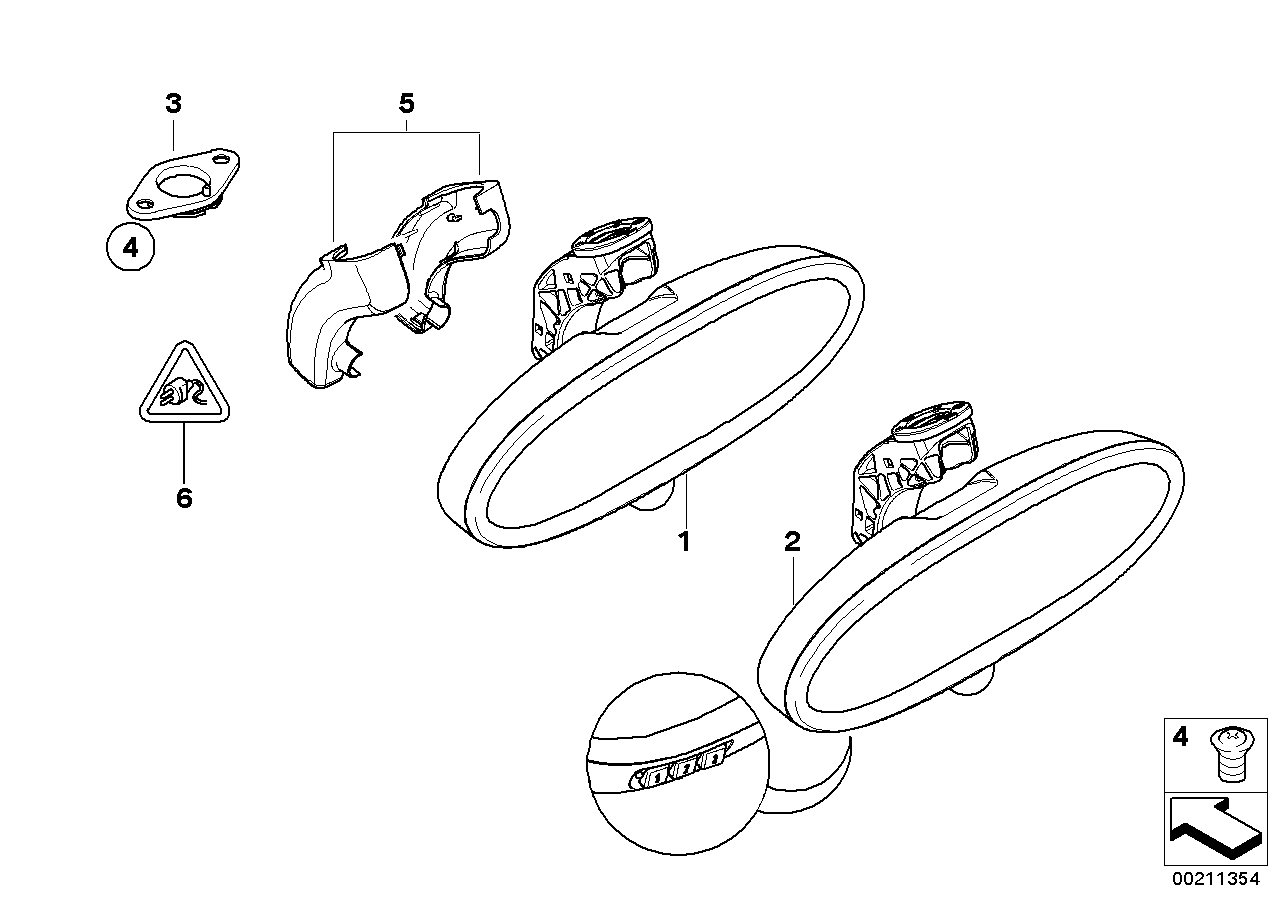 3

5

4

6

1

2

4

00211354