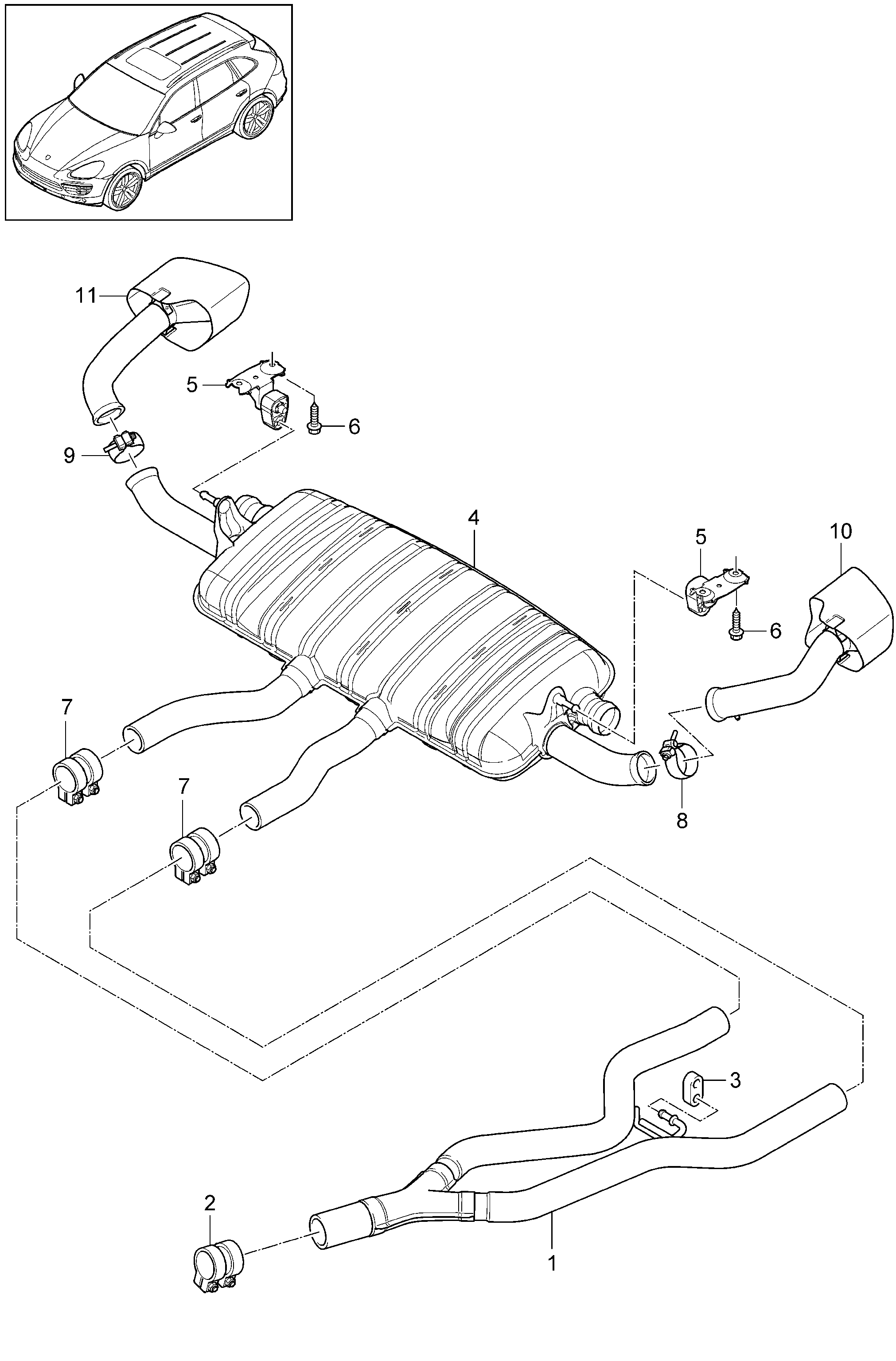 11
5
6
9
4
5
10
6
7
7
8
3
2
1