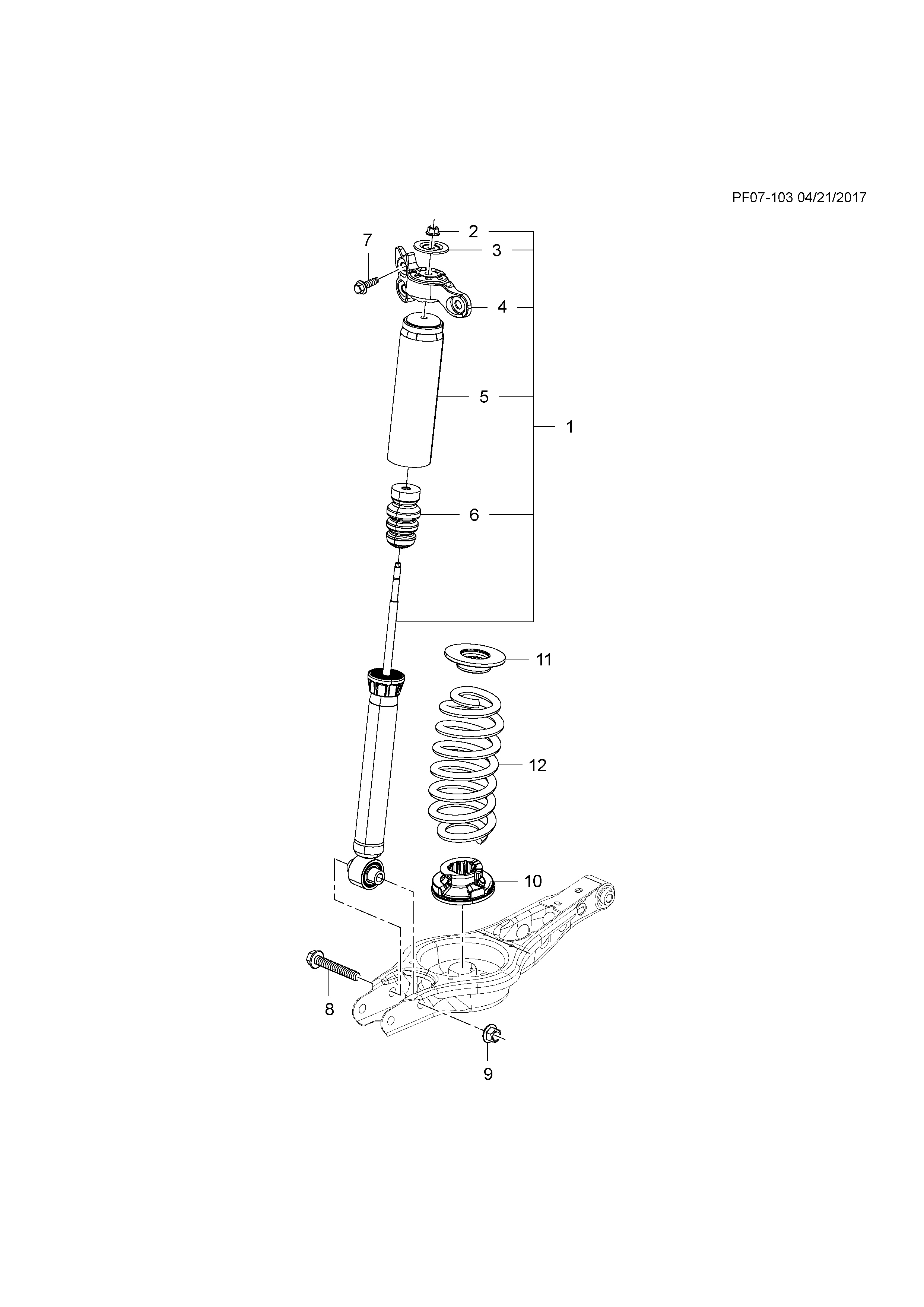 PF07-103 04/21/2017

7
2
3
4
5
1
6
11
12
10
8
9