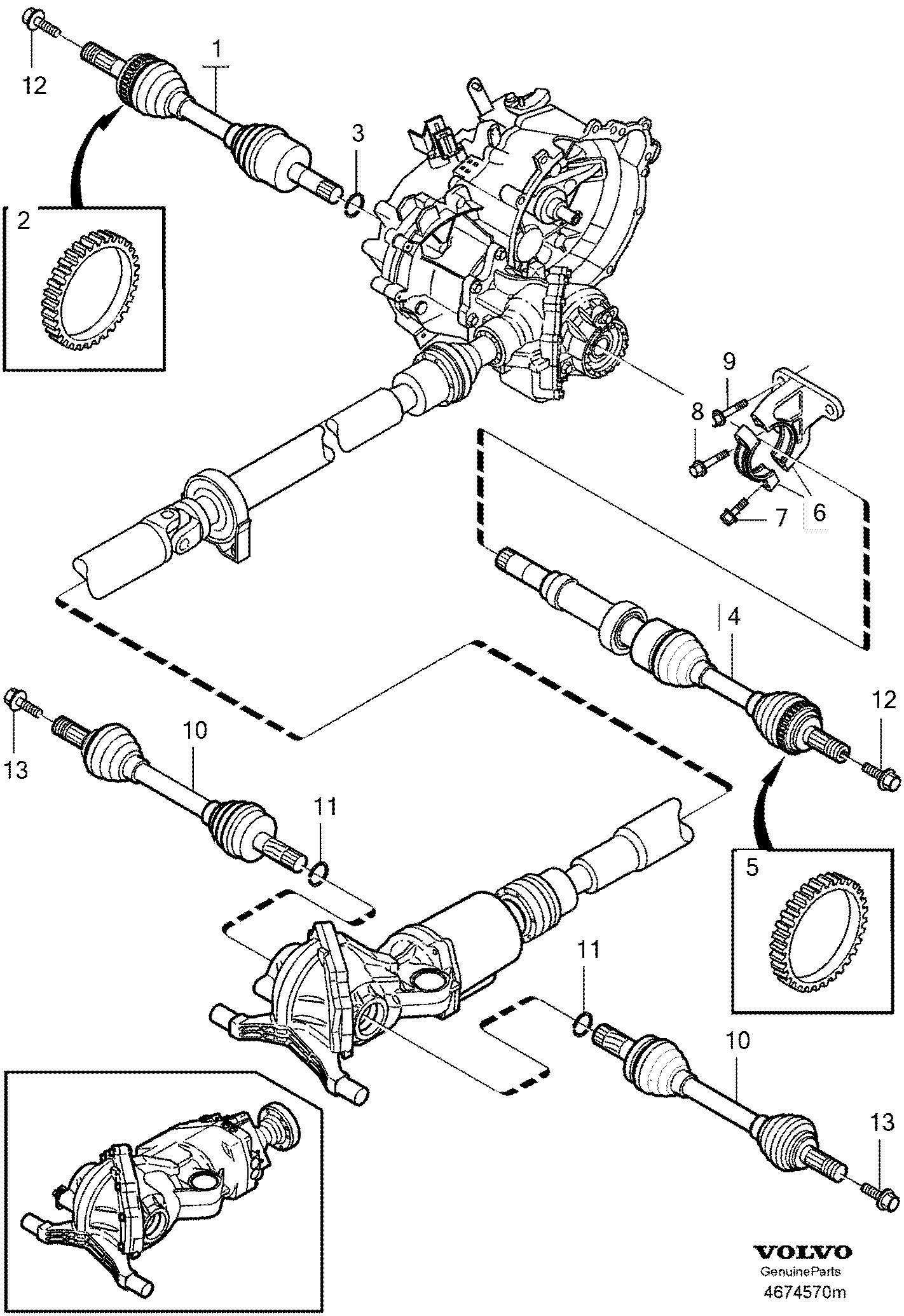 12
1
3
2
9
8
7
6
4
12
13
10
11
5
11
10
13
VOLVO
GenuineParts
4674570m