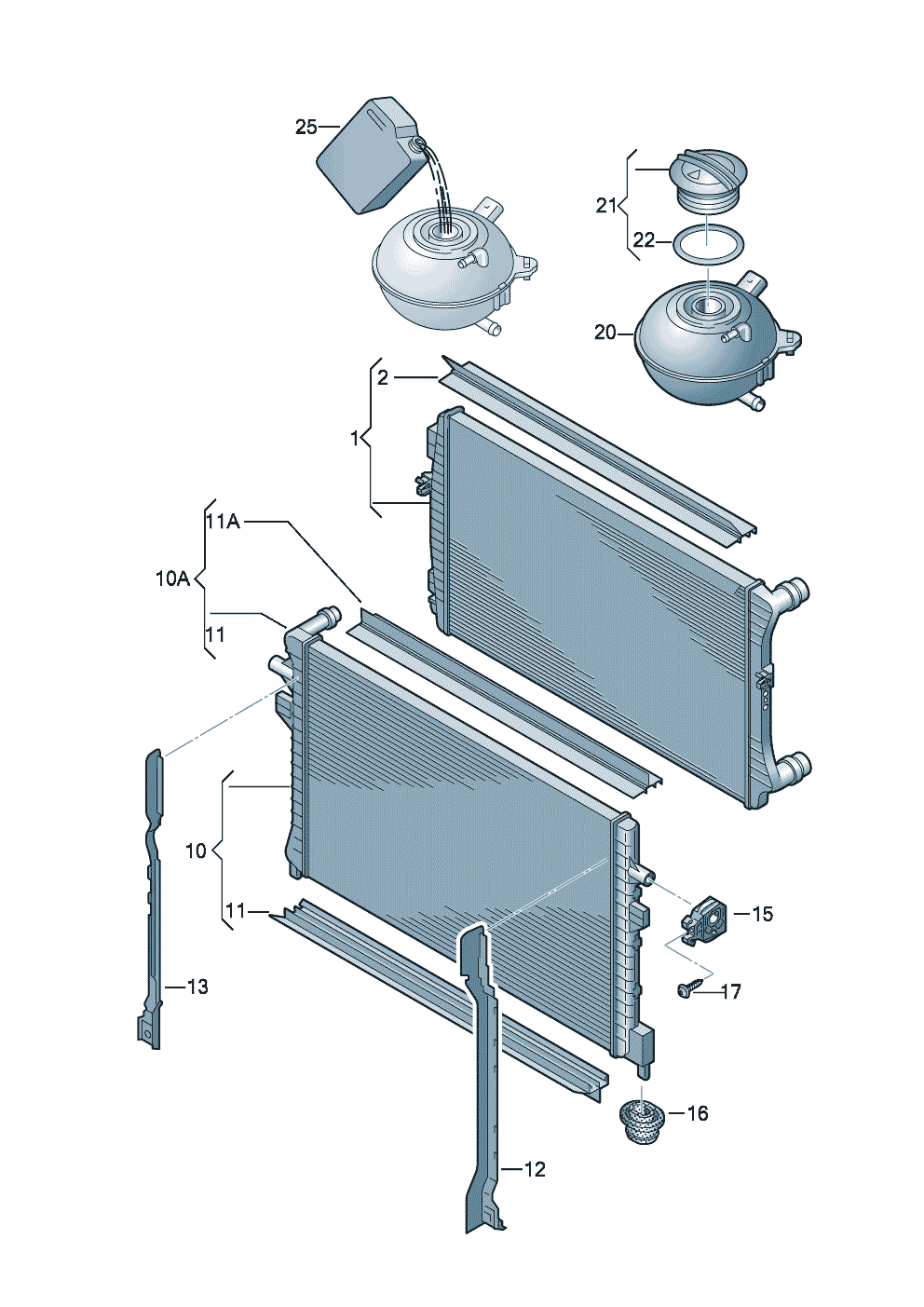 25
21
22
20
2
1
11A
10A
11
10
11
13
15
17
16
12