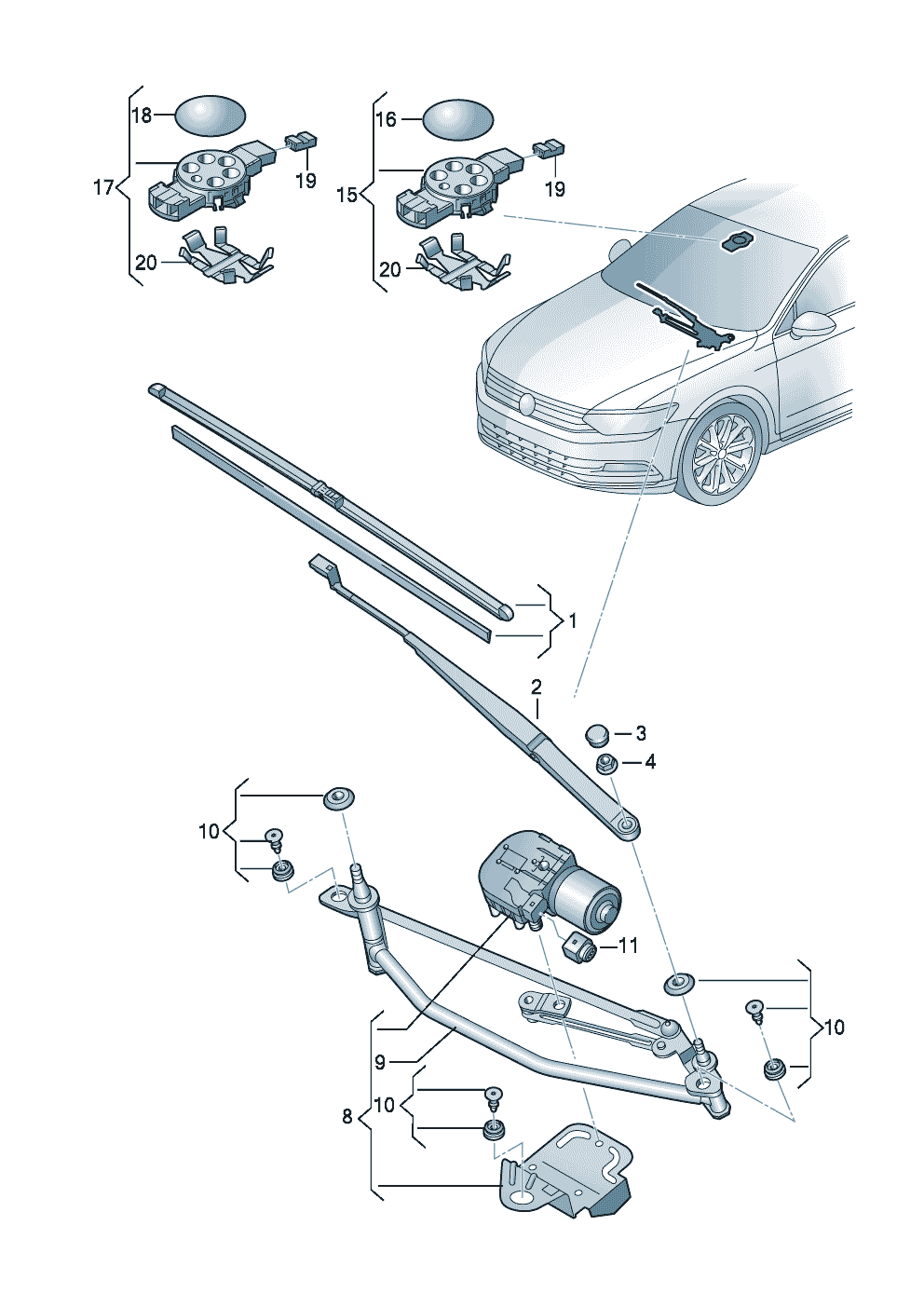 18
17
19
20
16
15
19
20
1
2
3
4
10
11
10
9
8
10