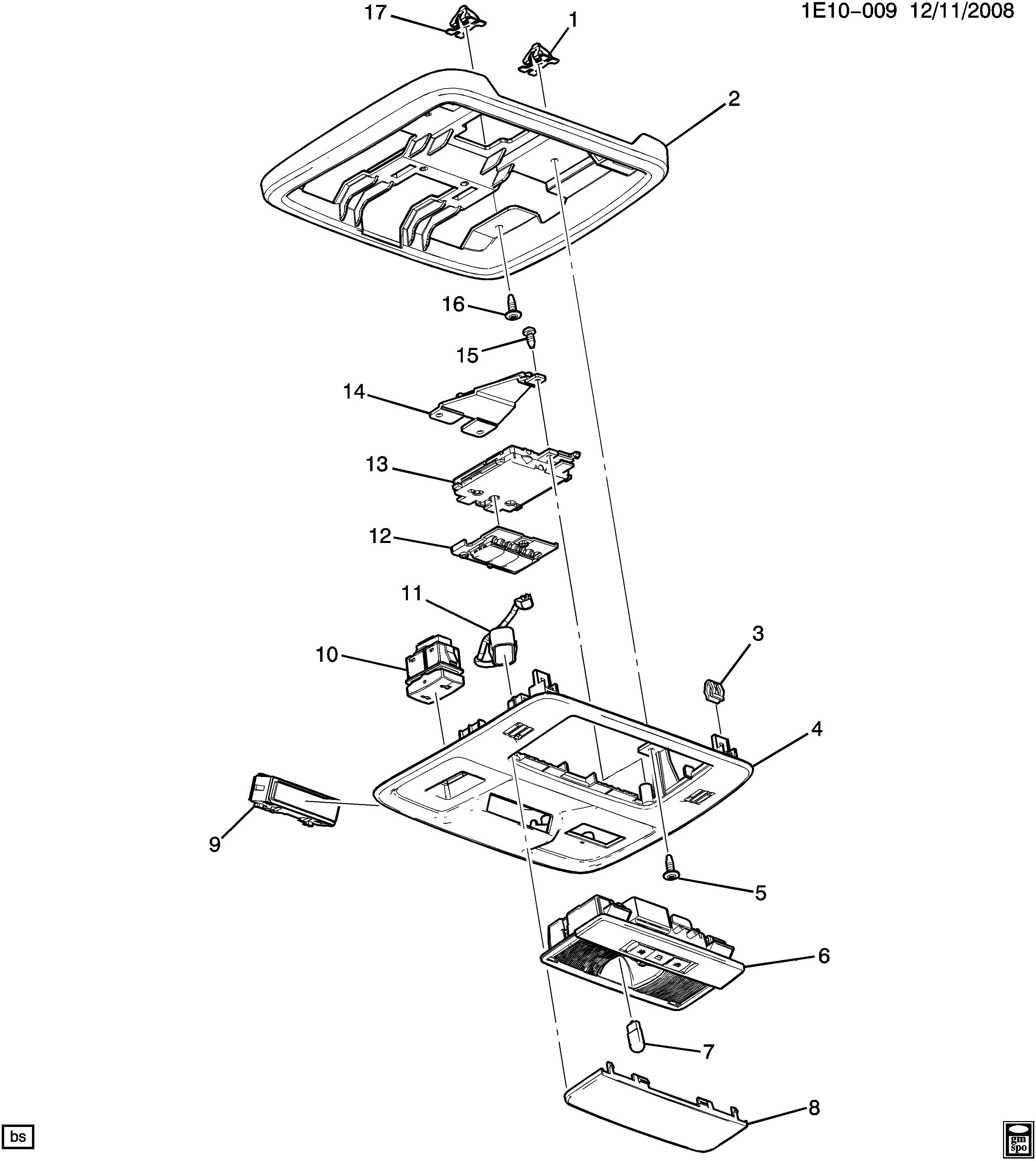 1E10-009 12/11/2008

17
1
2
16
15
14
13
12
11
10
3
4
9
5
6
7
8

bs

gm
spo