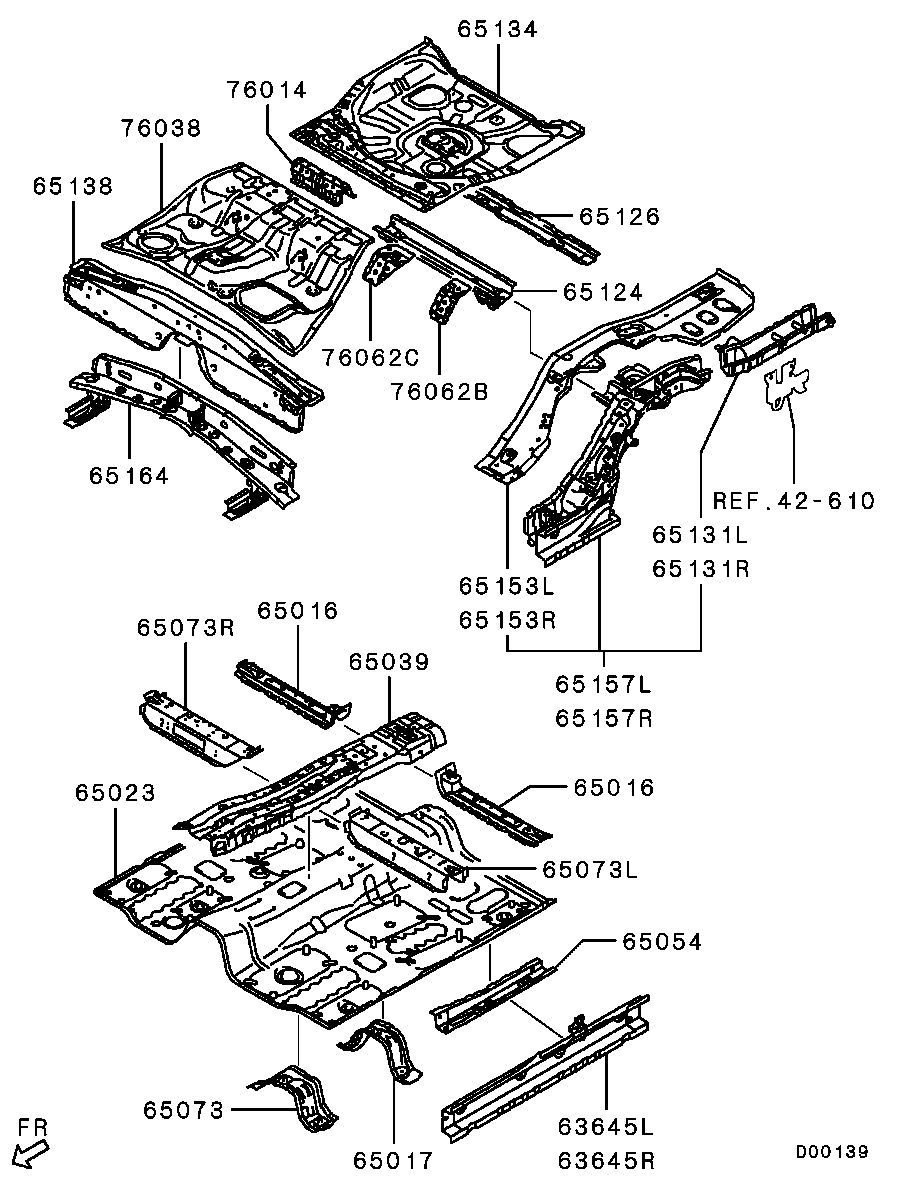 65134
76014
76038
65138
65126
65124
76062C
76062B
65164
REF.42-610
65131L
65131R
65153L
65153R
65157L
65157R
65073R
65016
65039
65023
65016
65073L
65054
65073
65017
63645L
63645R
FR
D00139