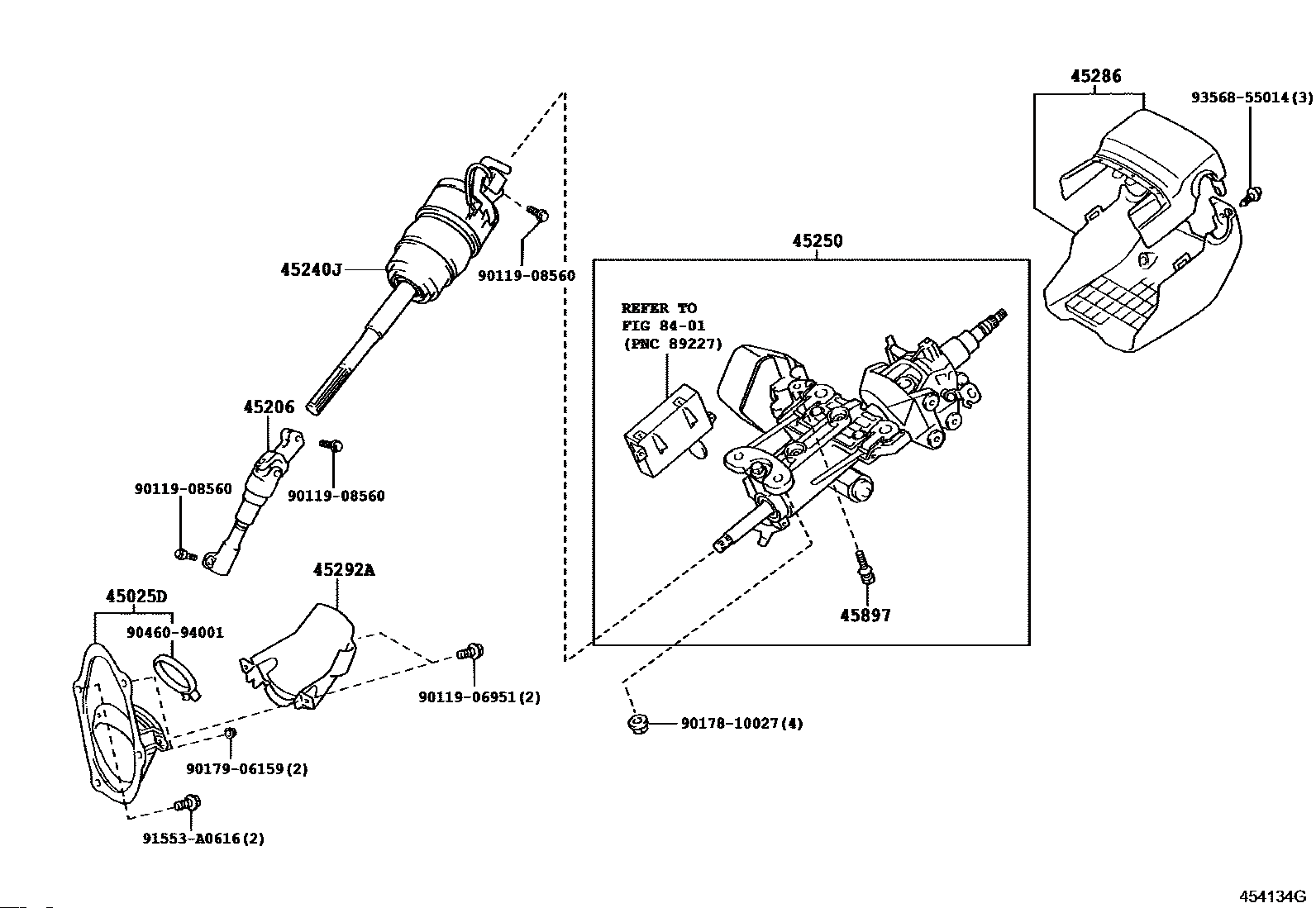 45286
93568-55014(3)
45240J
90119-08560
45250
REFER TO
FIG 84-01
(PNC 89227)
45206
90119-08560
90119-08560
45292A
45025D
90460-94001
45897
90119-06951(2)
90178-10027(4)
90179-06159(2)
91553-A0616(2)
454134G