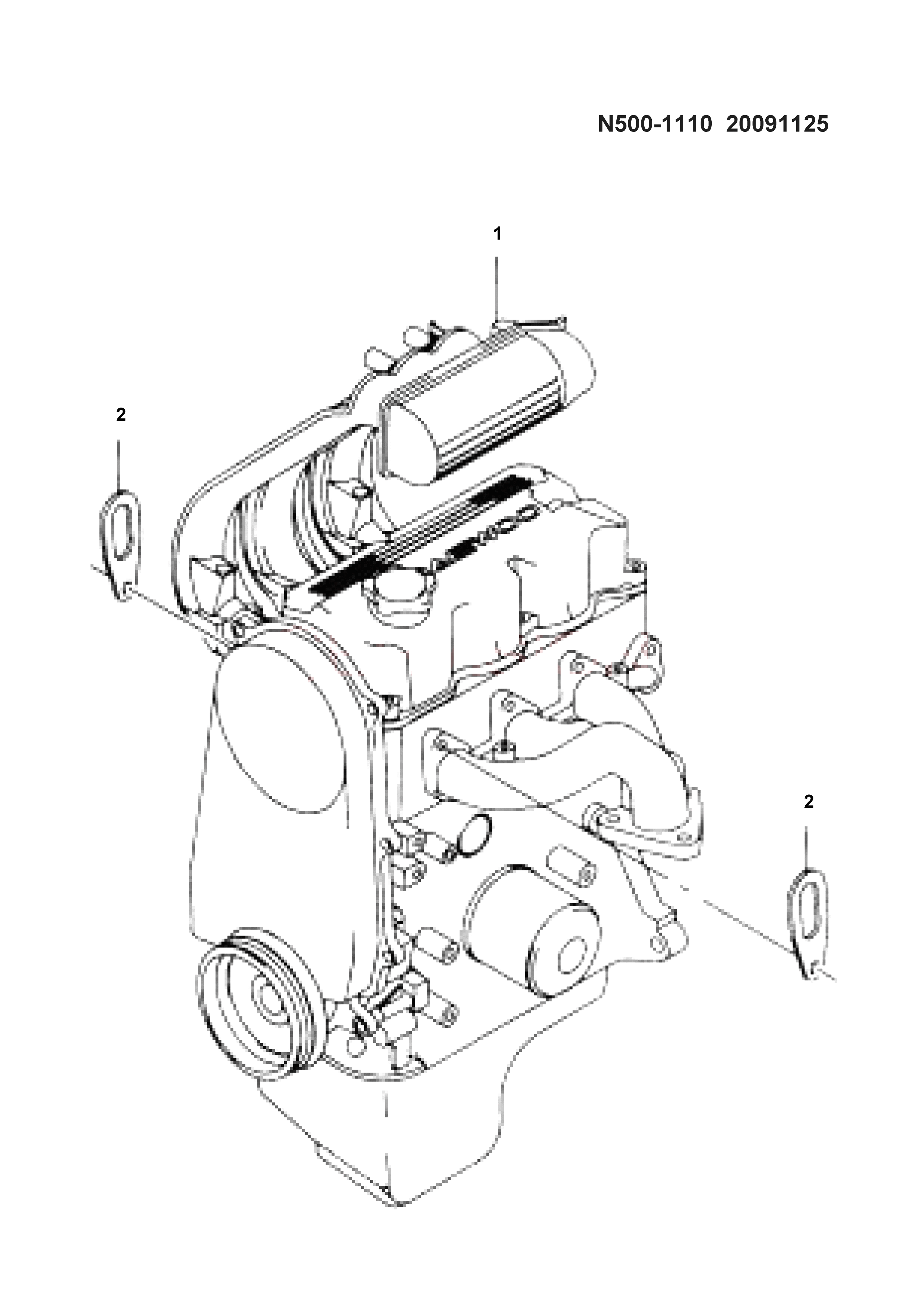 N500-1110 20091125

1

2

2