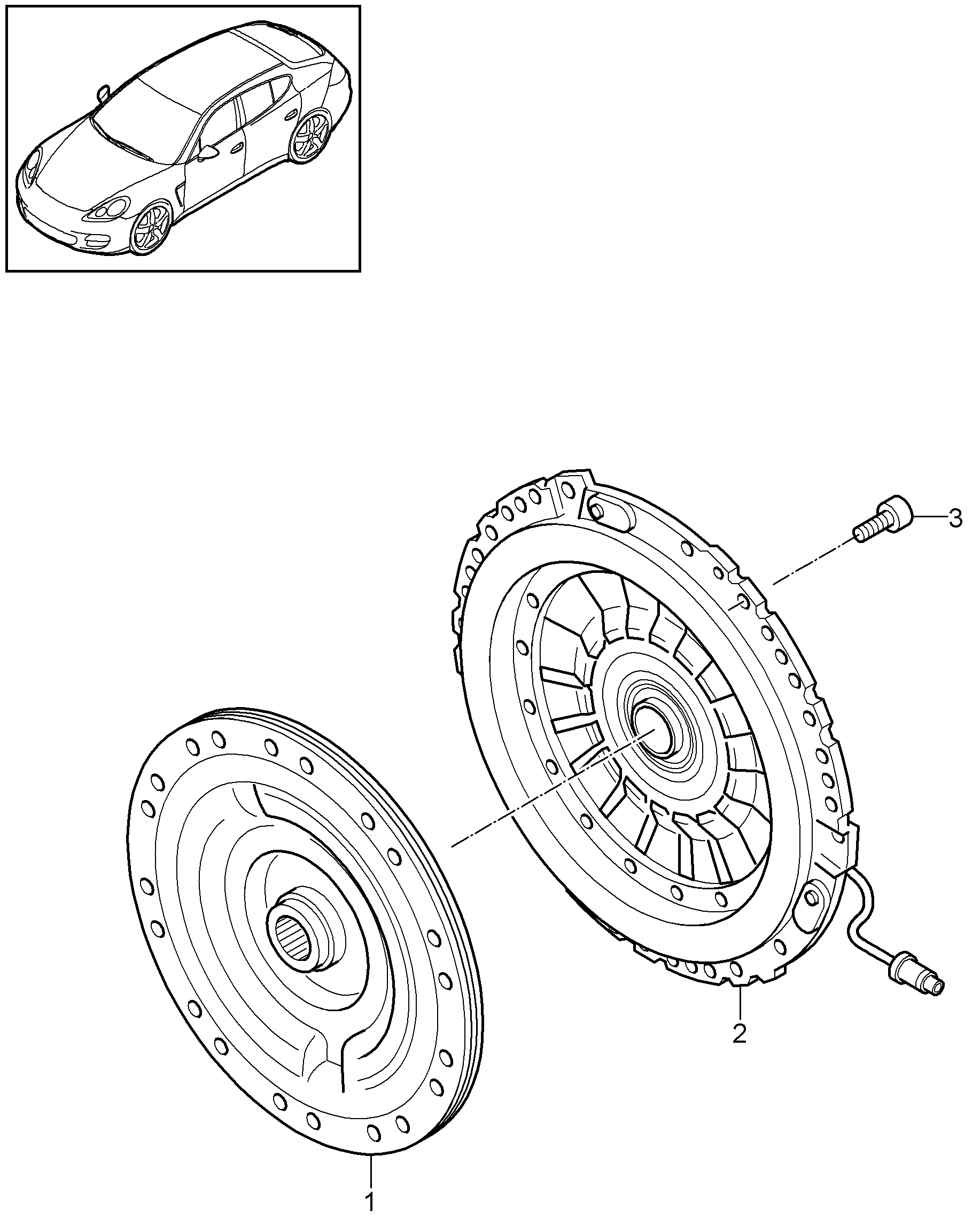 3

2

1