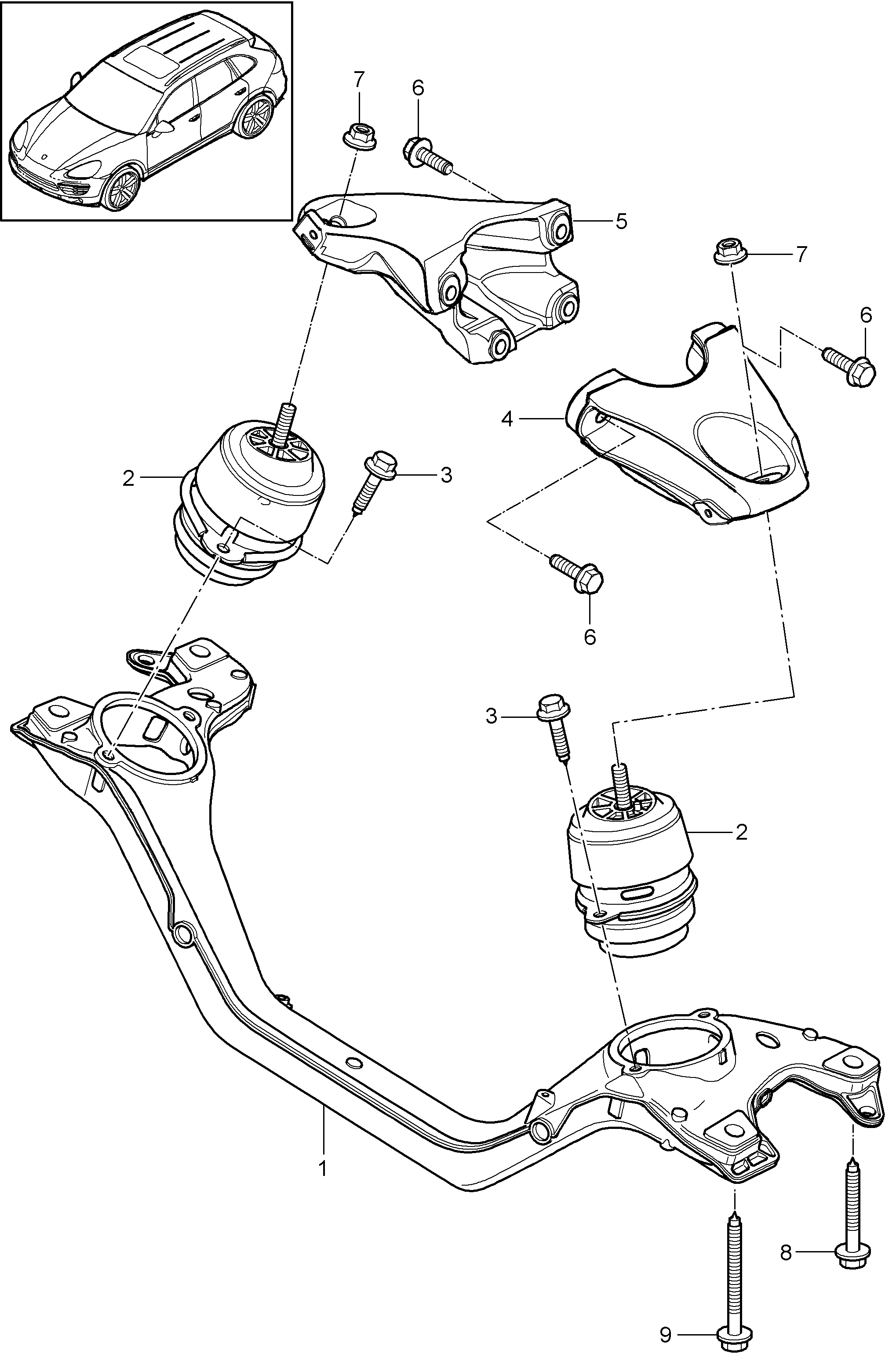 7
6
5
7
6
4
2
3
6
3
2
1
8
9