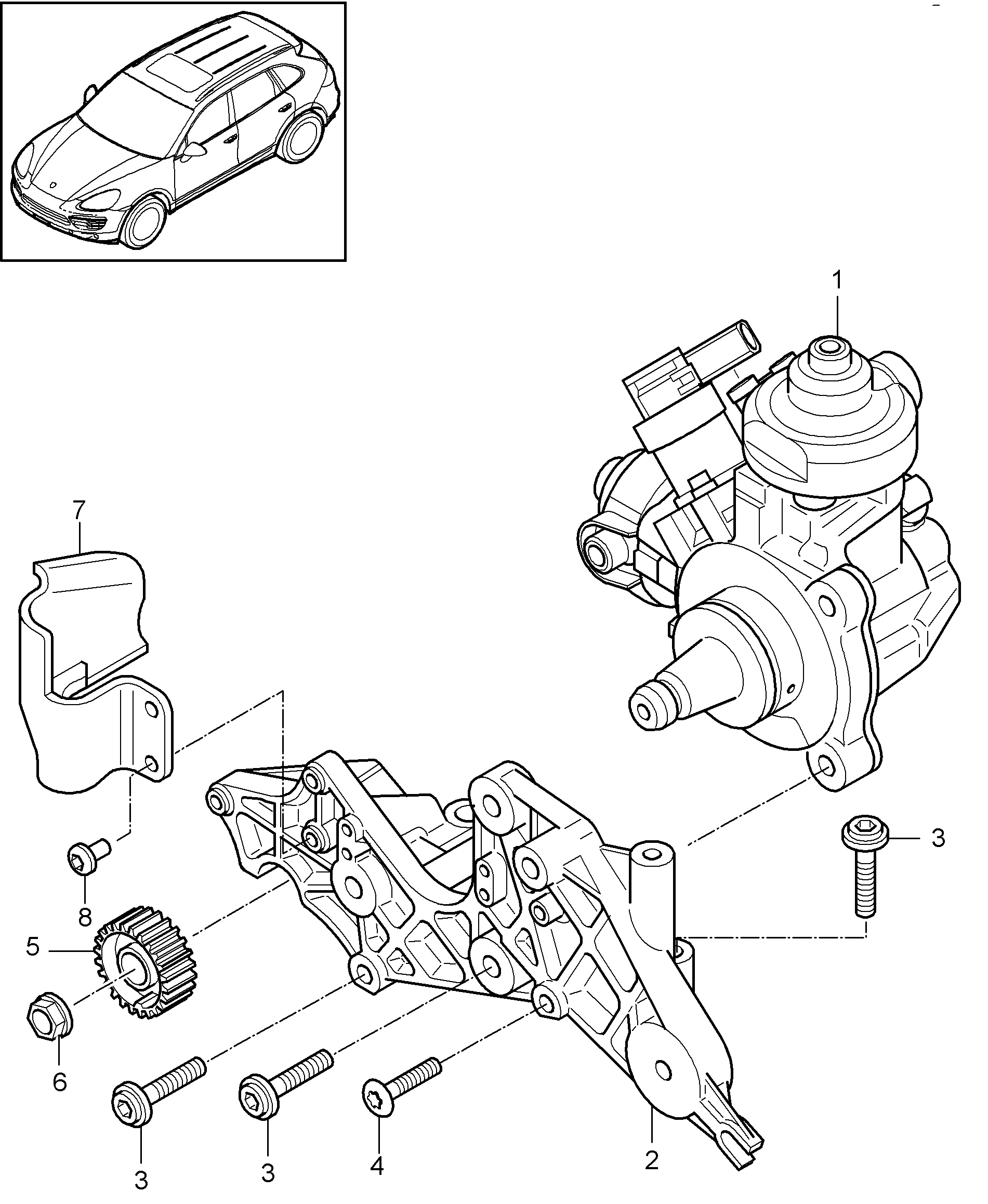 1
7
3
8
5
6
3
3
4
2