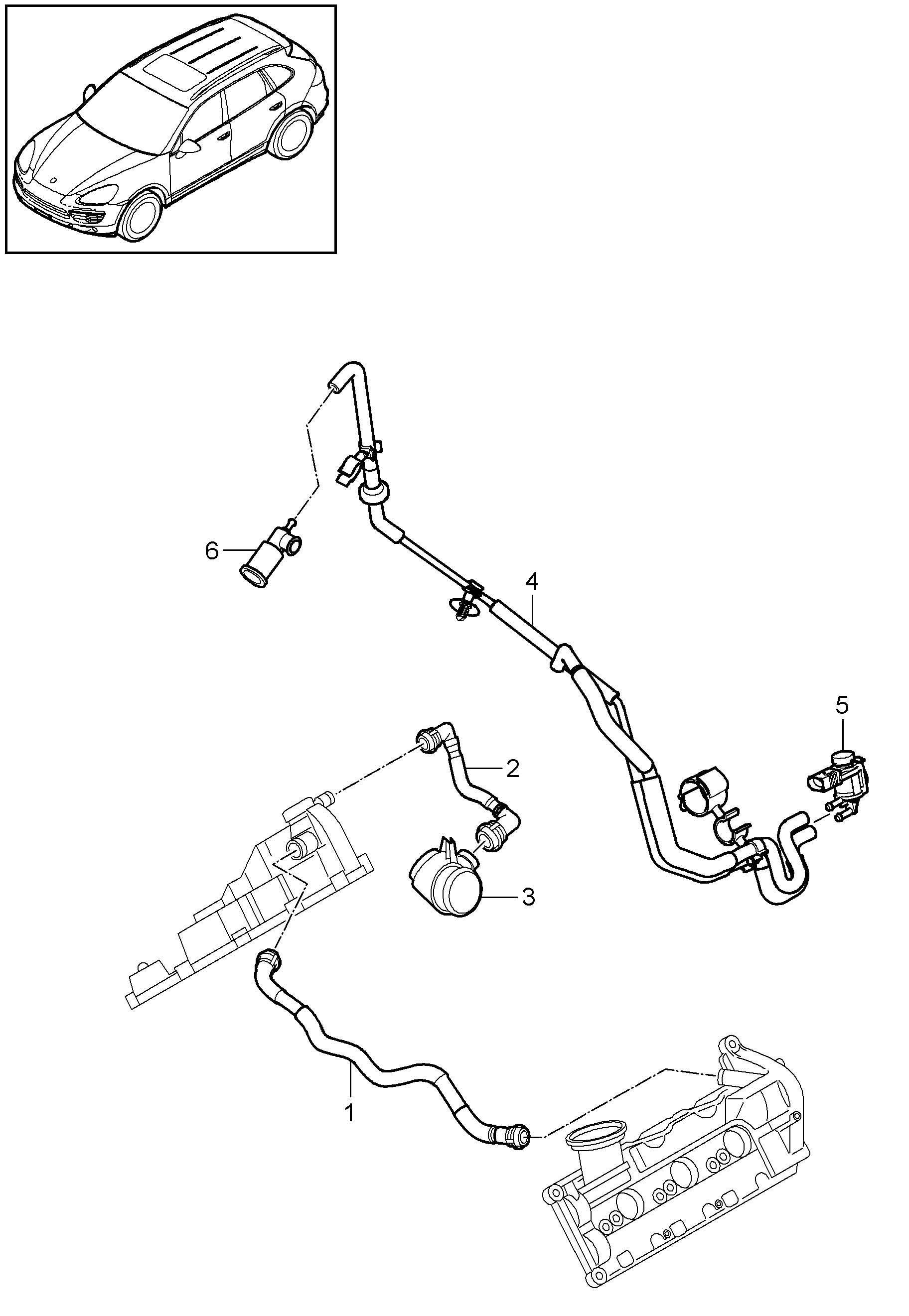 6
4
5
2
3
1