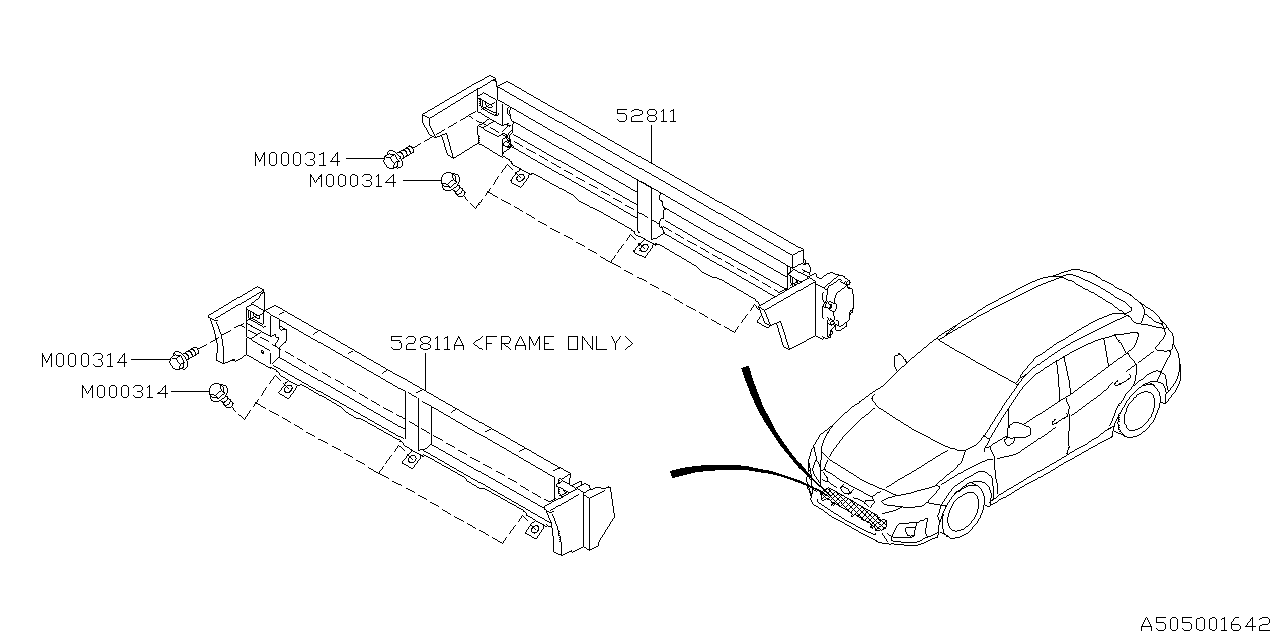 52811
M000314
M000314
52811A <FRAME ONLY>
M000314
M000314
A505001642