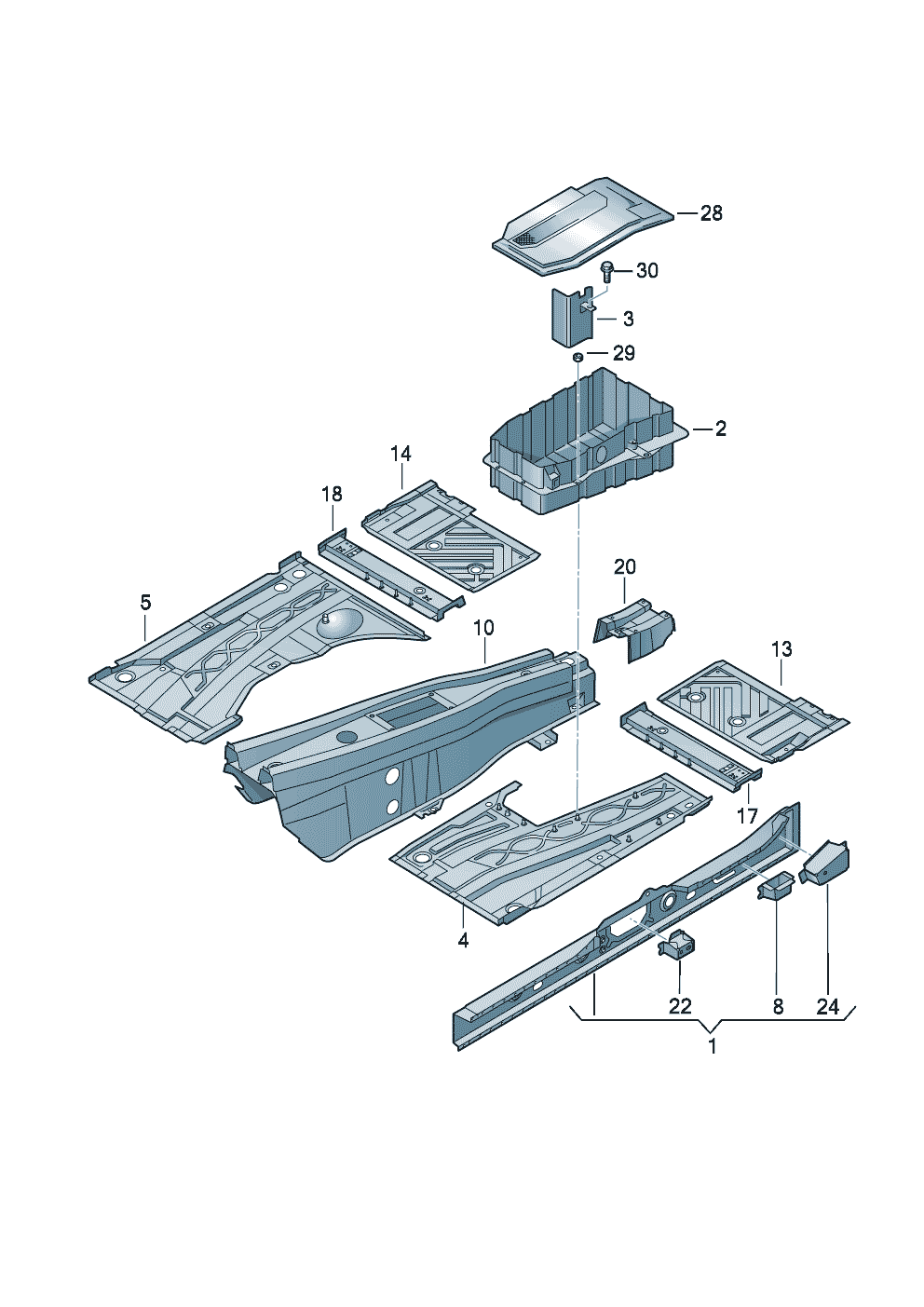 28
30
3
29
2
14
18
20
5
10
13
17
4
22
8
24
1