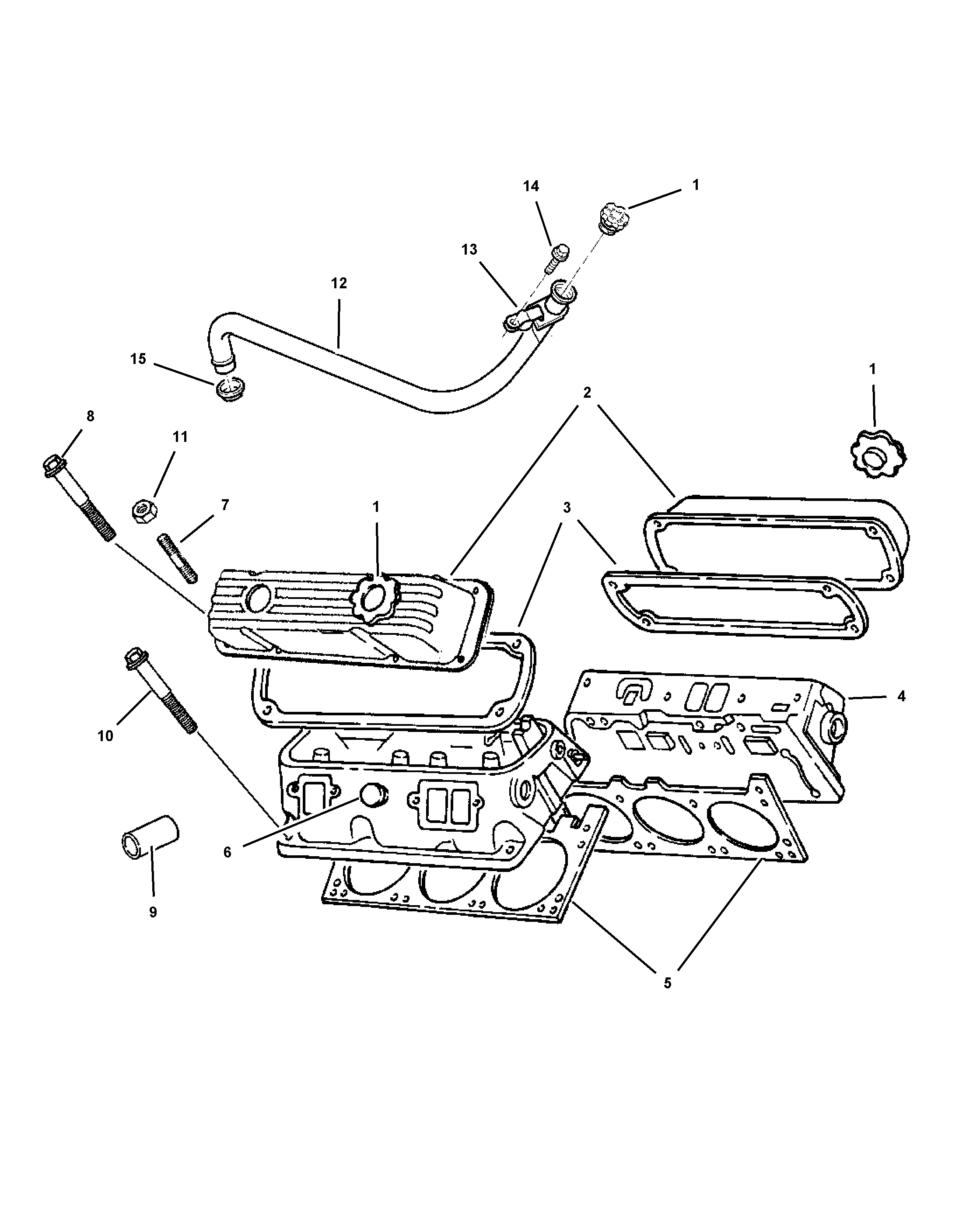 14
1
13
12
15
1
2
8
11
7
1
3
4
10
6
9
5