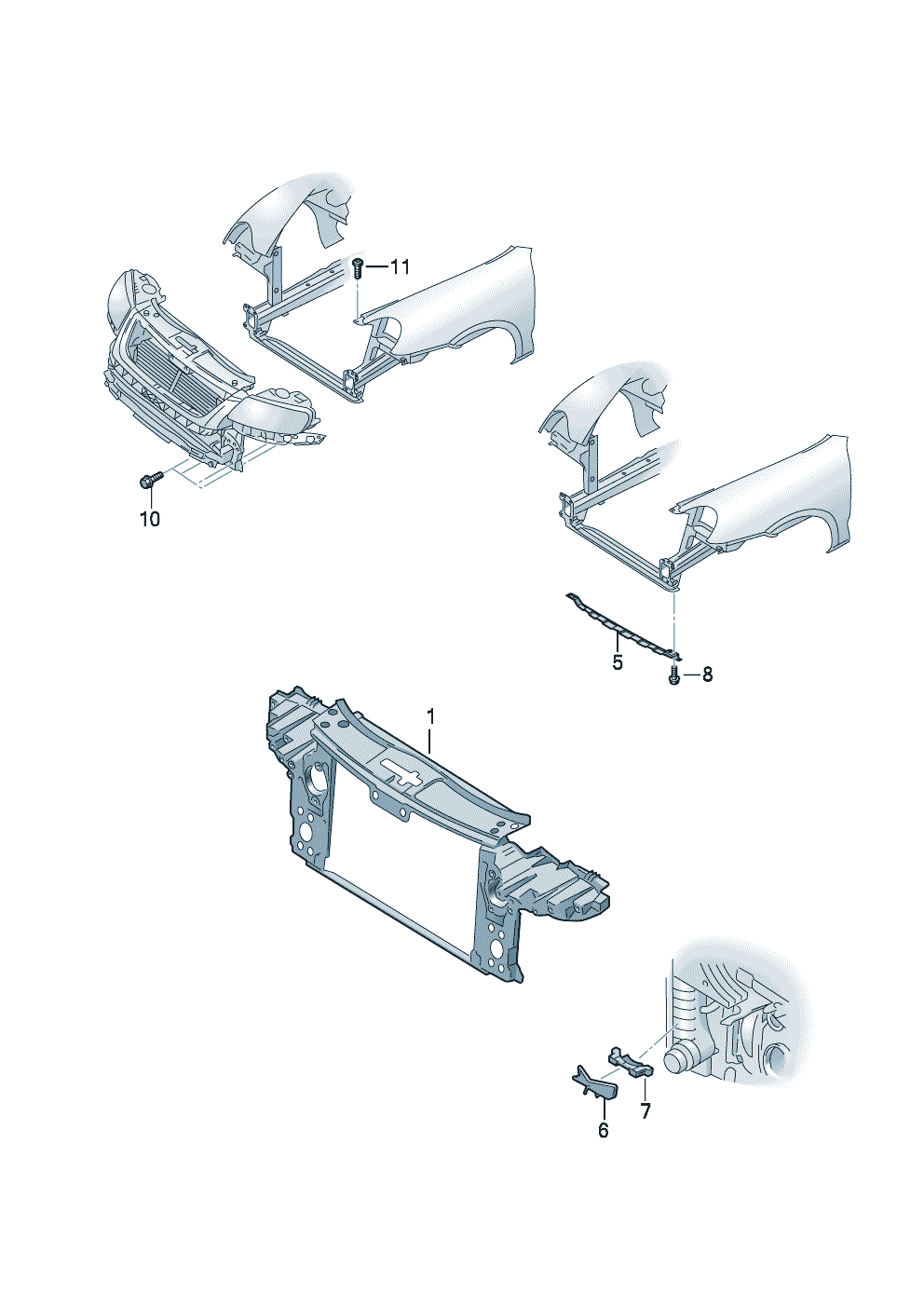 11

10

5

8

1

7

6