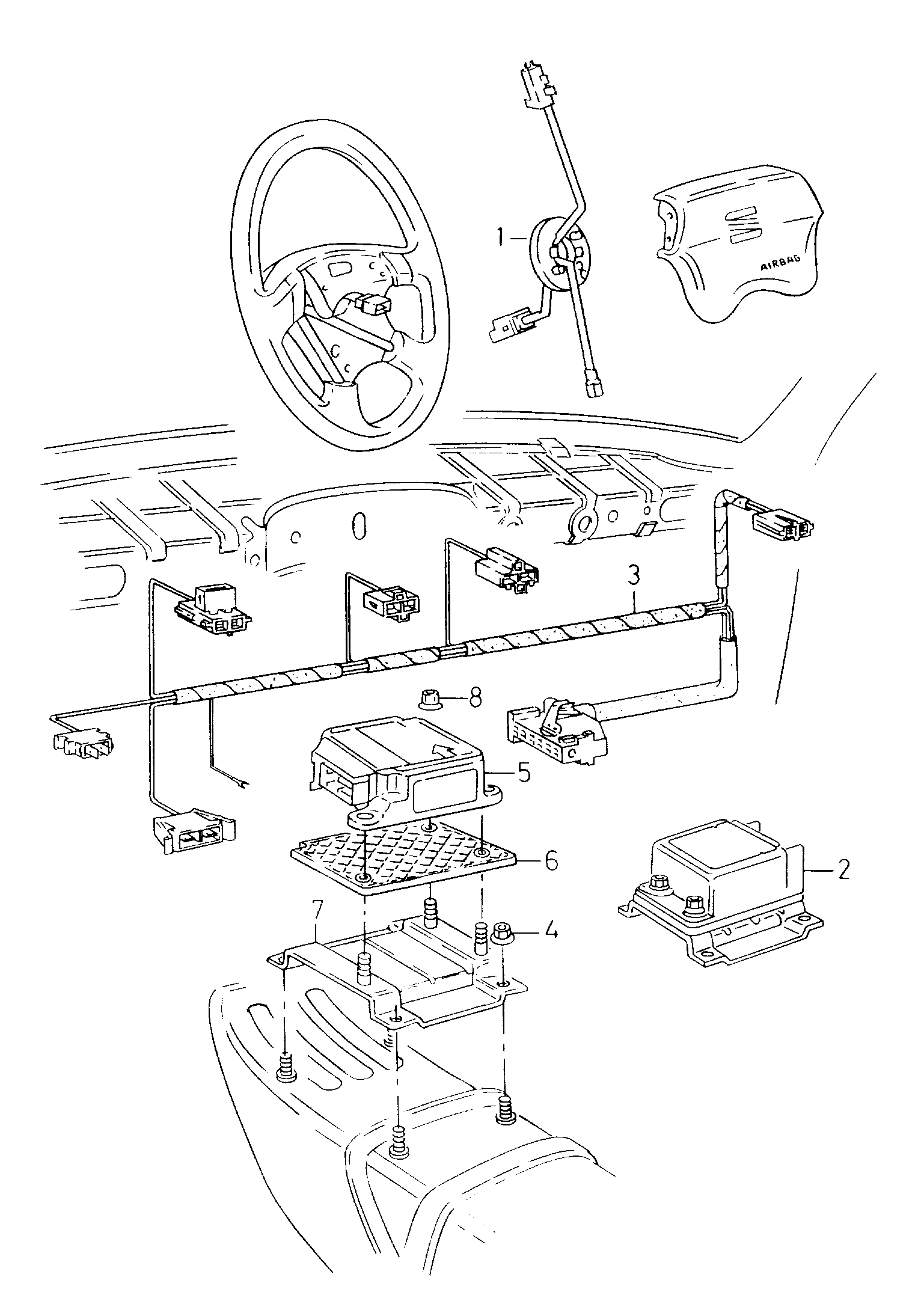 1

AIRBAG

3

8

5

6

2

7

4