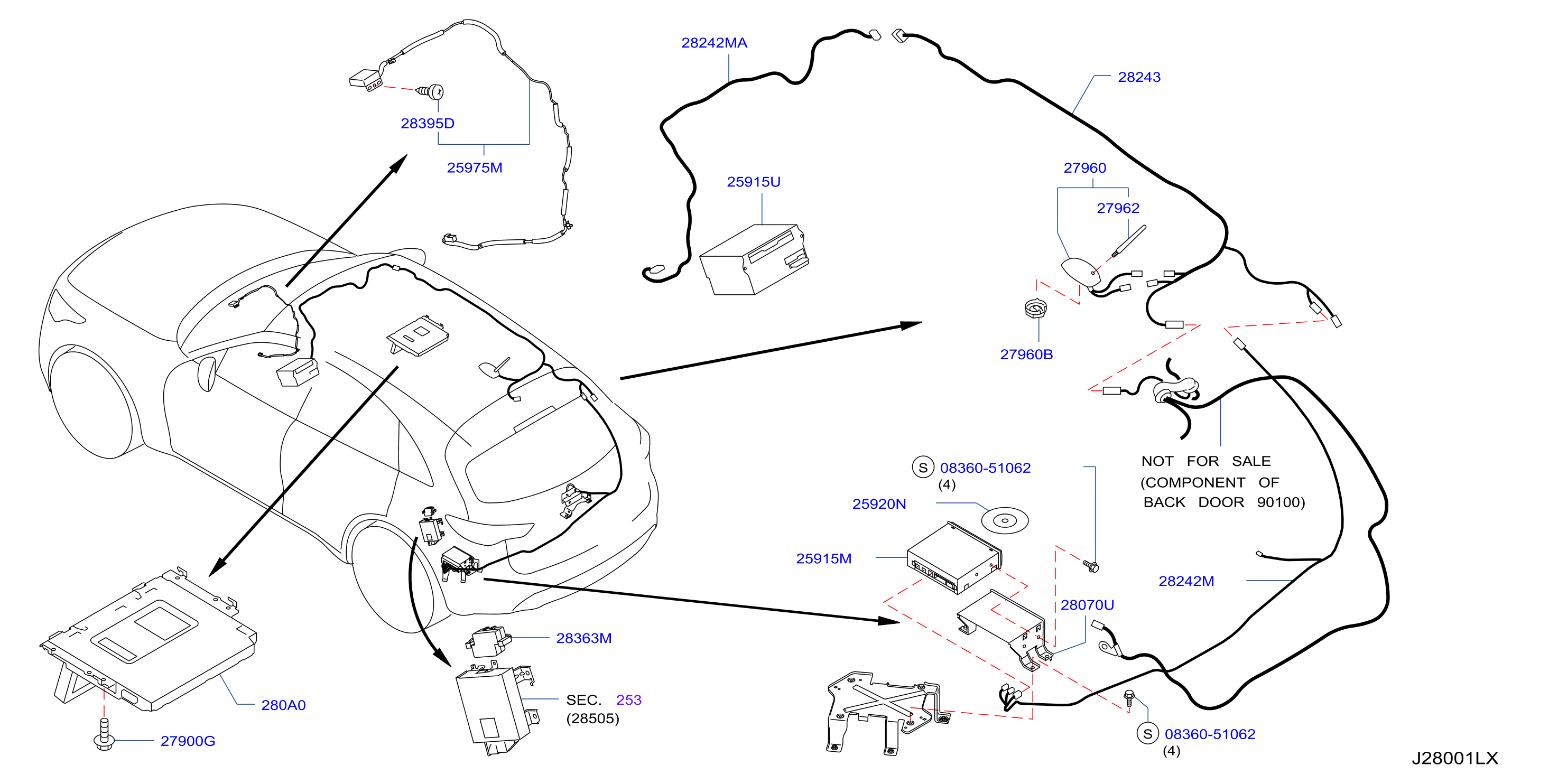 28242MA

28243

28395D

25975M

25915U

27960

27962

27960B

NOT FOR SALE
(COMPONENT OF
BACK DOOR 90100)

S 08360-51062
(4)

25920N

25915M

28242M

28070U

28363M

SEC. 253
(28505)

280A0

27900G

S 08360-51062
(4)

J28001LX