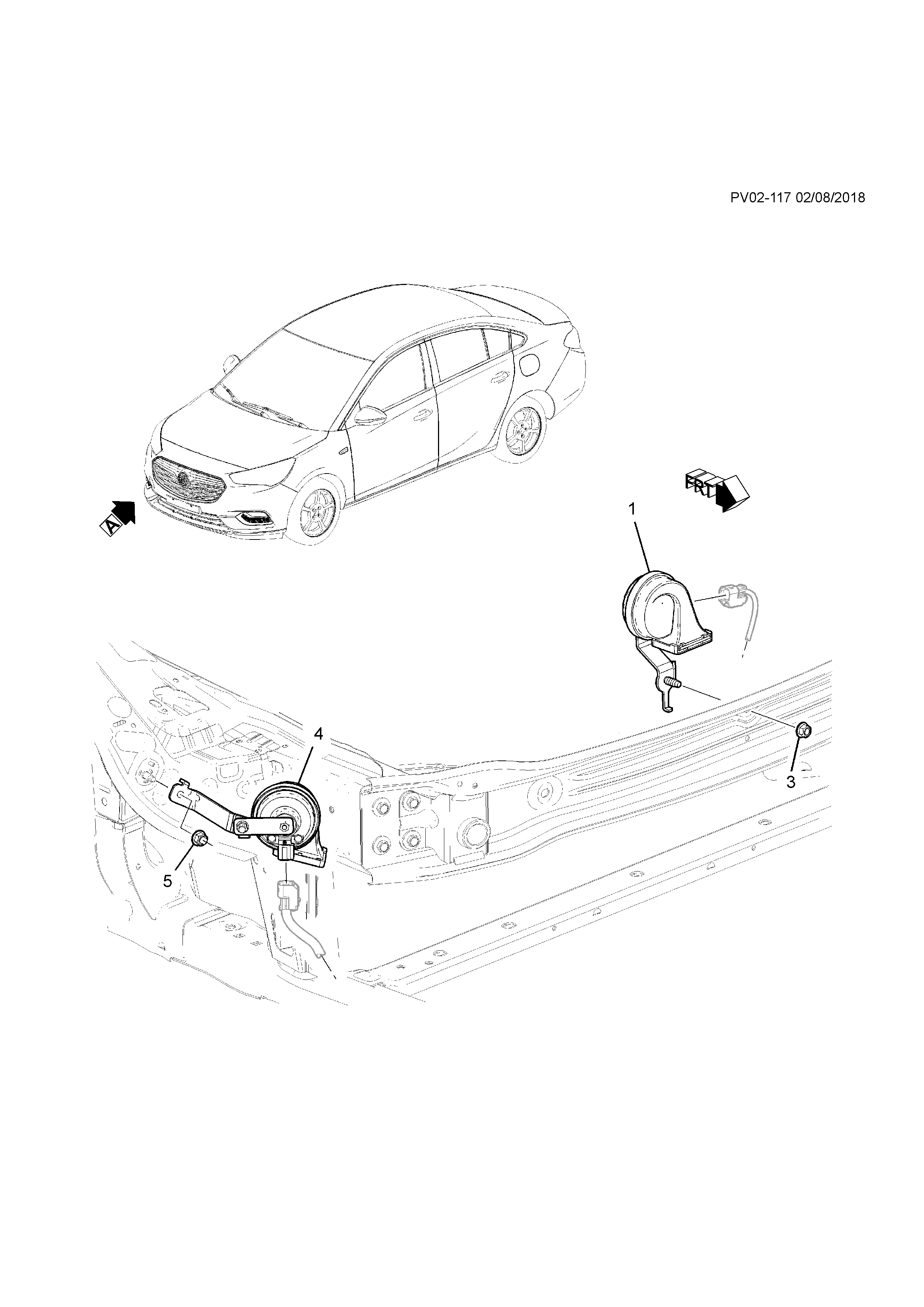 PV02-117 02/08/2018

A

FRT

1

4

3

5