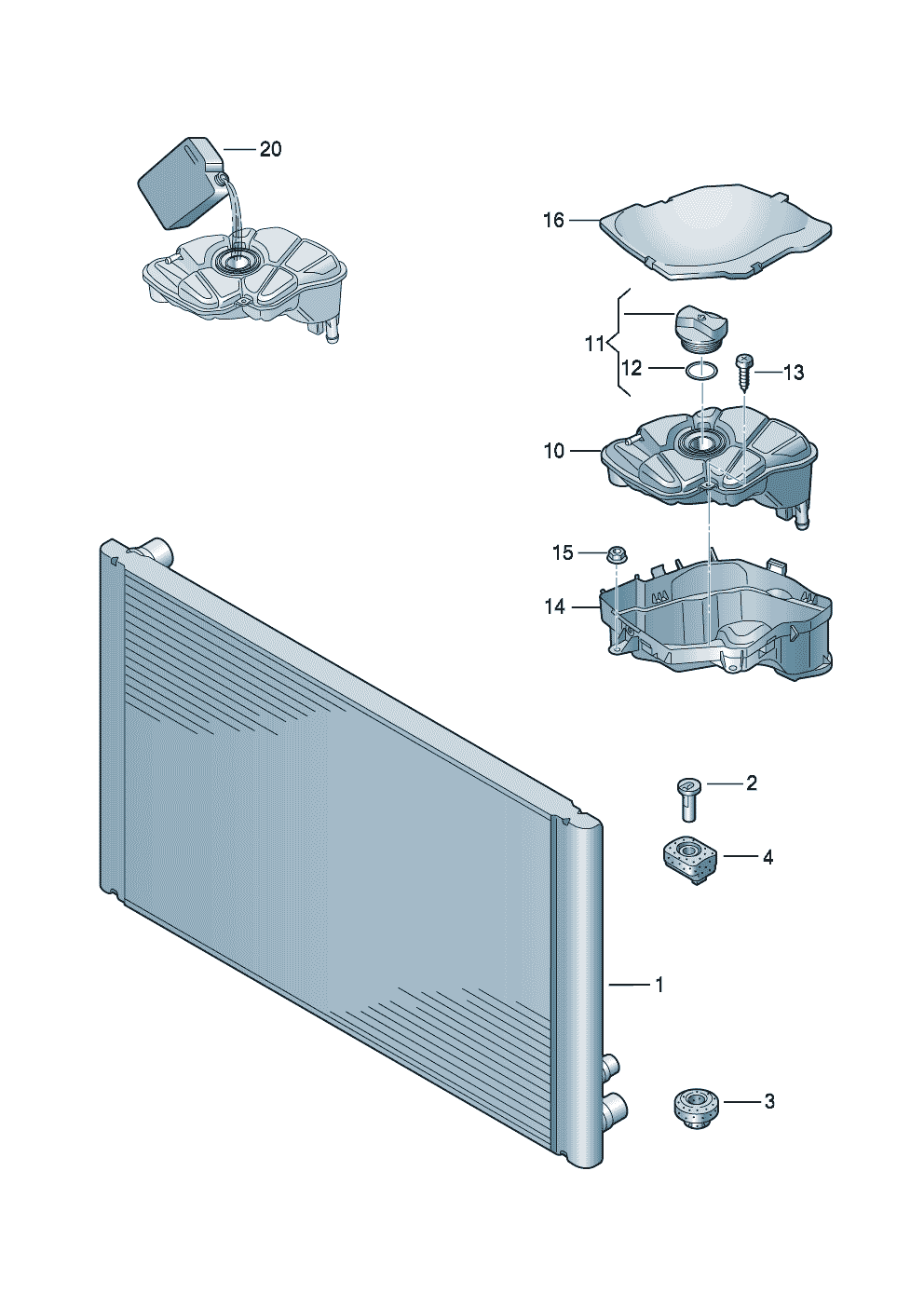 20

16

11

12

13

10

15

14

2

4

1

3