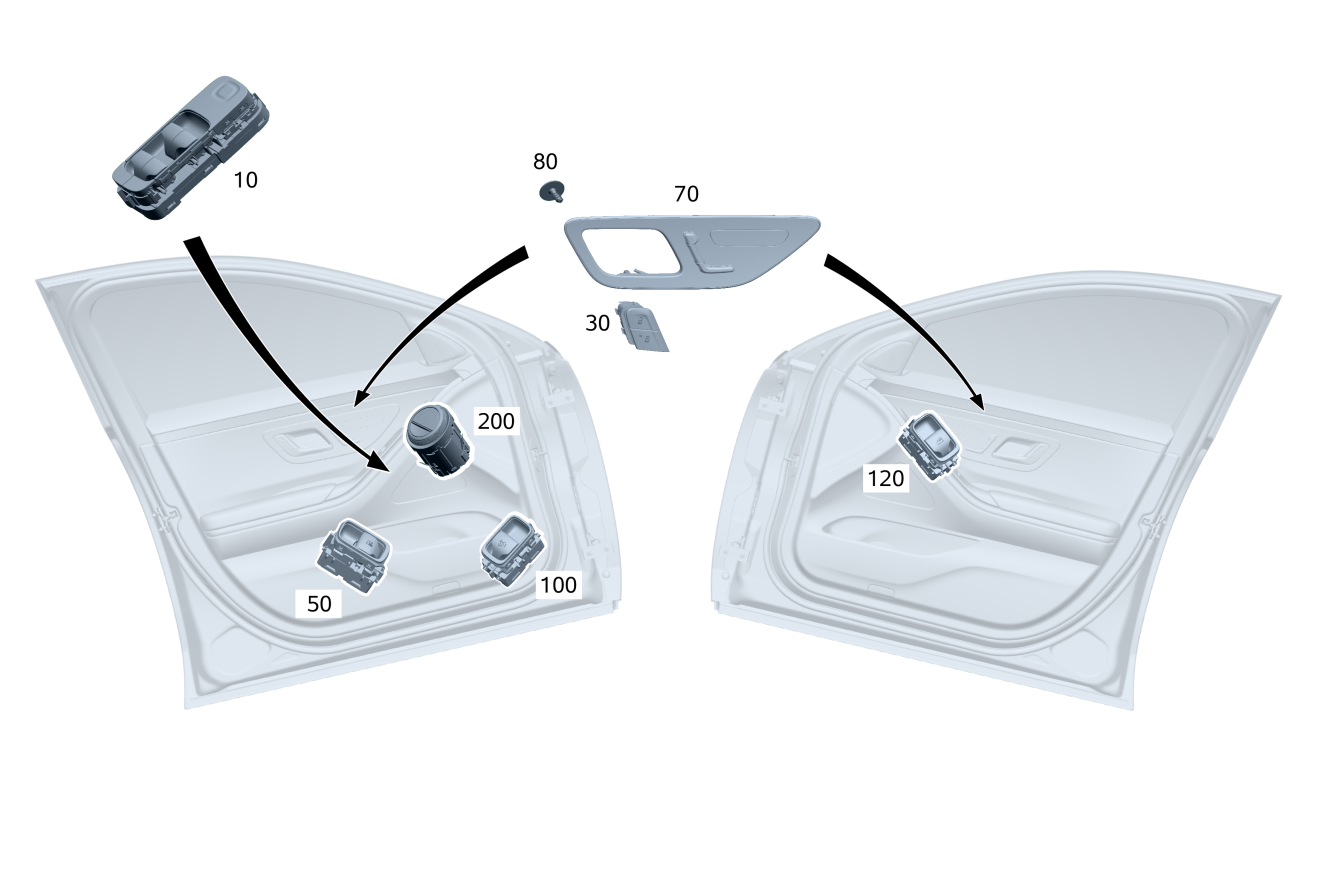 10

80

70

30

200

120

50

100