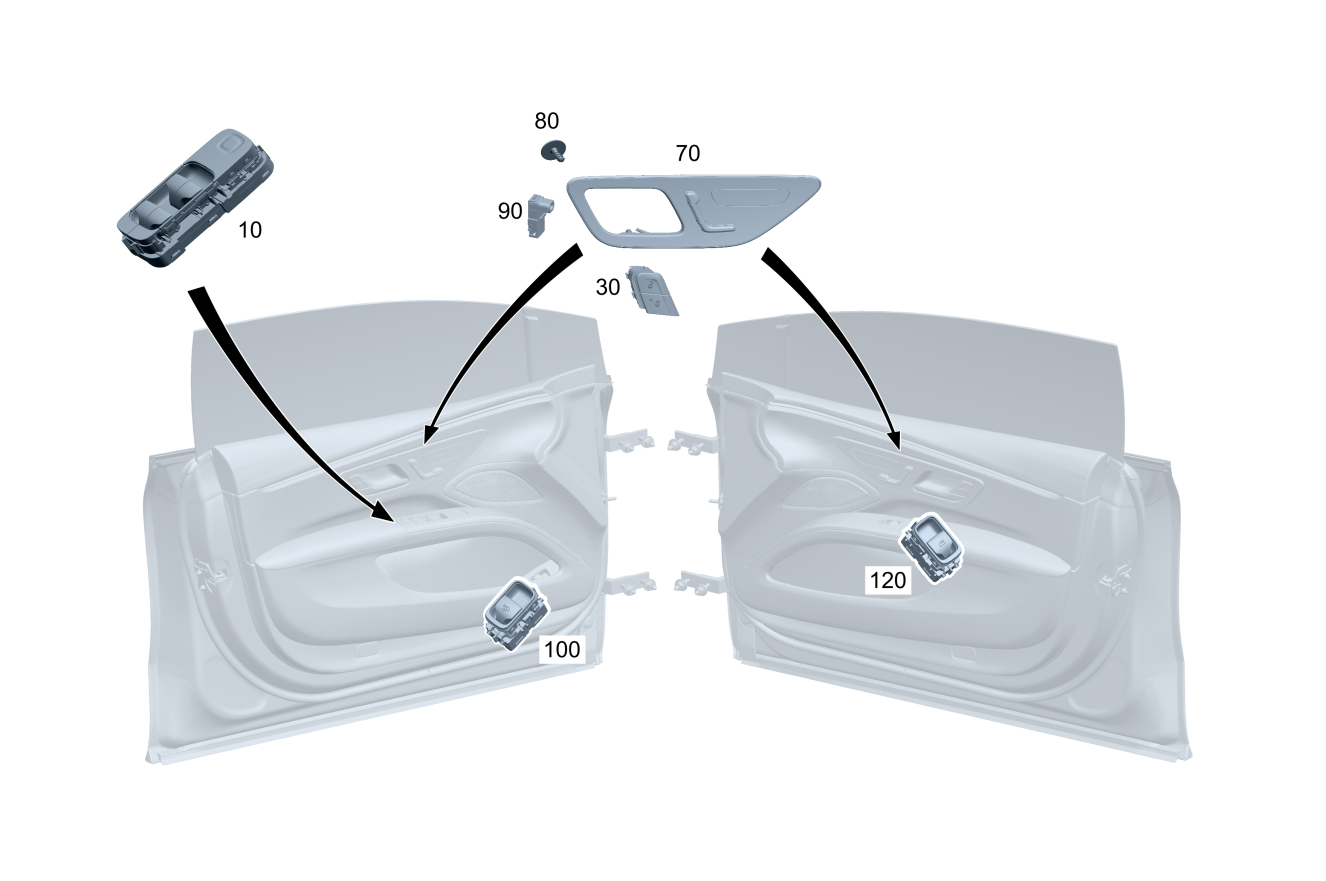 80
70
90
10
30
120
100