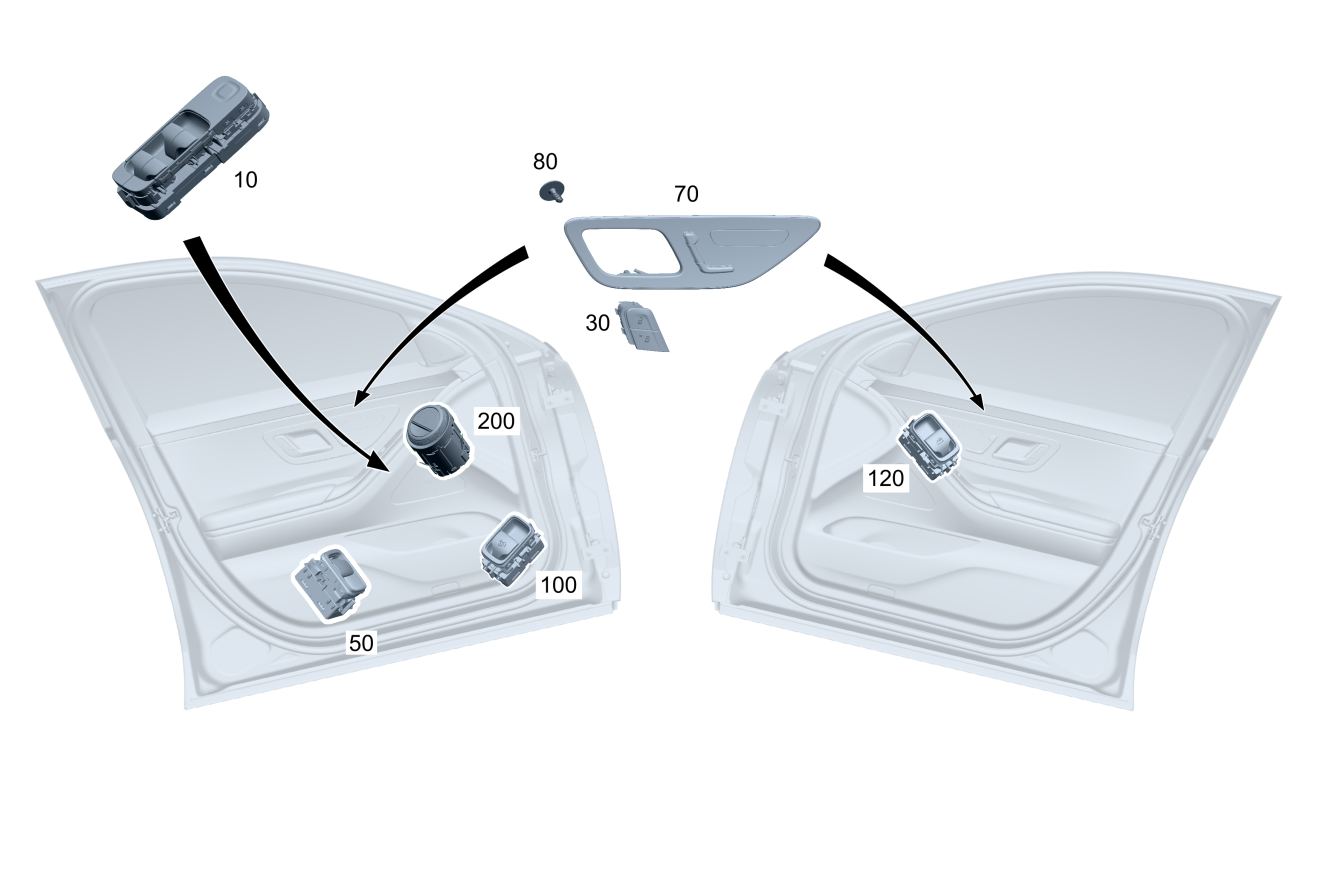 10

80

70

30

200

120

100

50