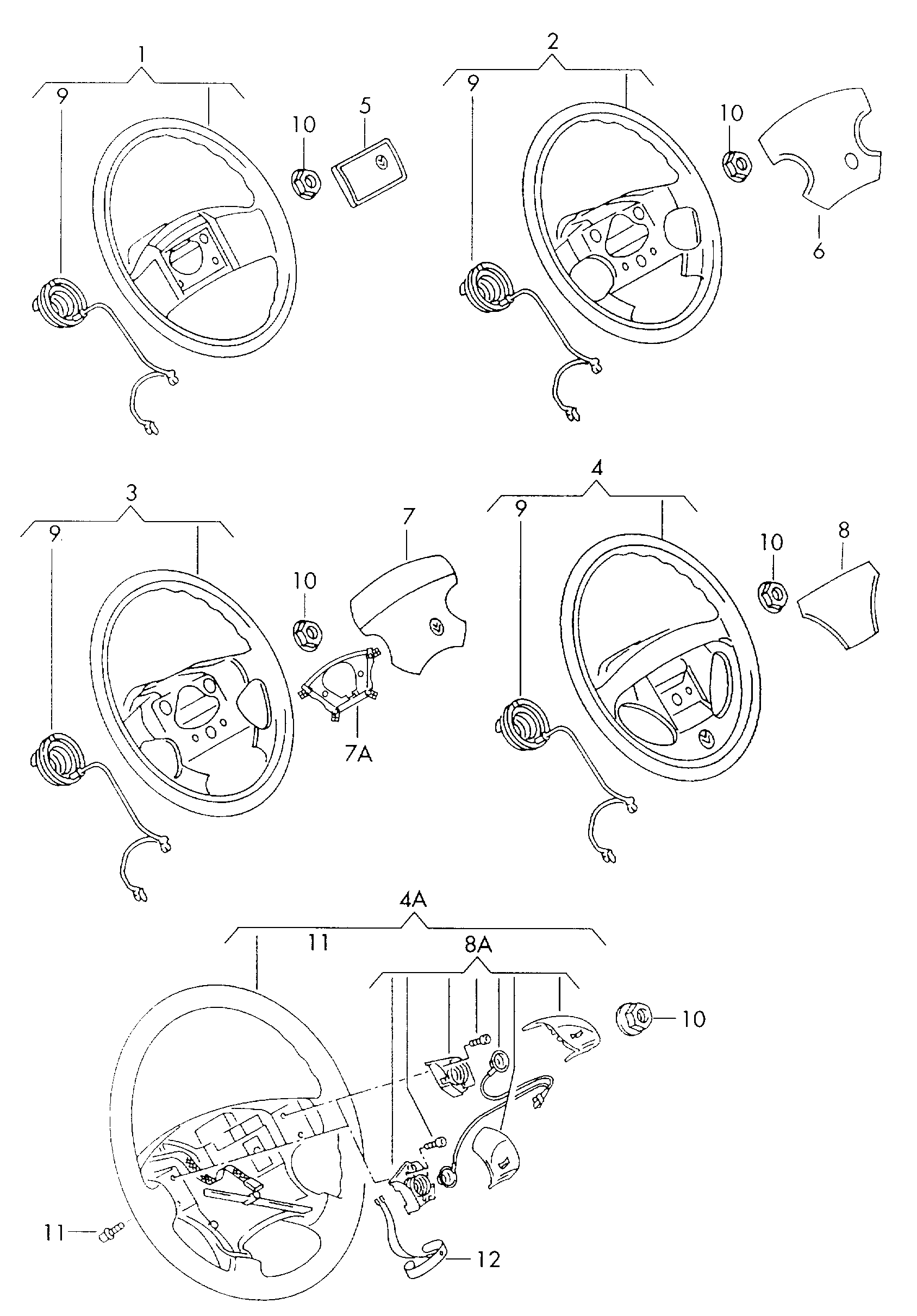 1
9
10
5
2
9
10
6
3
9
10
7
7A
4
9
10
8
4A
11
8A
10
11
12