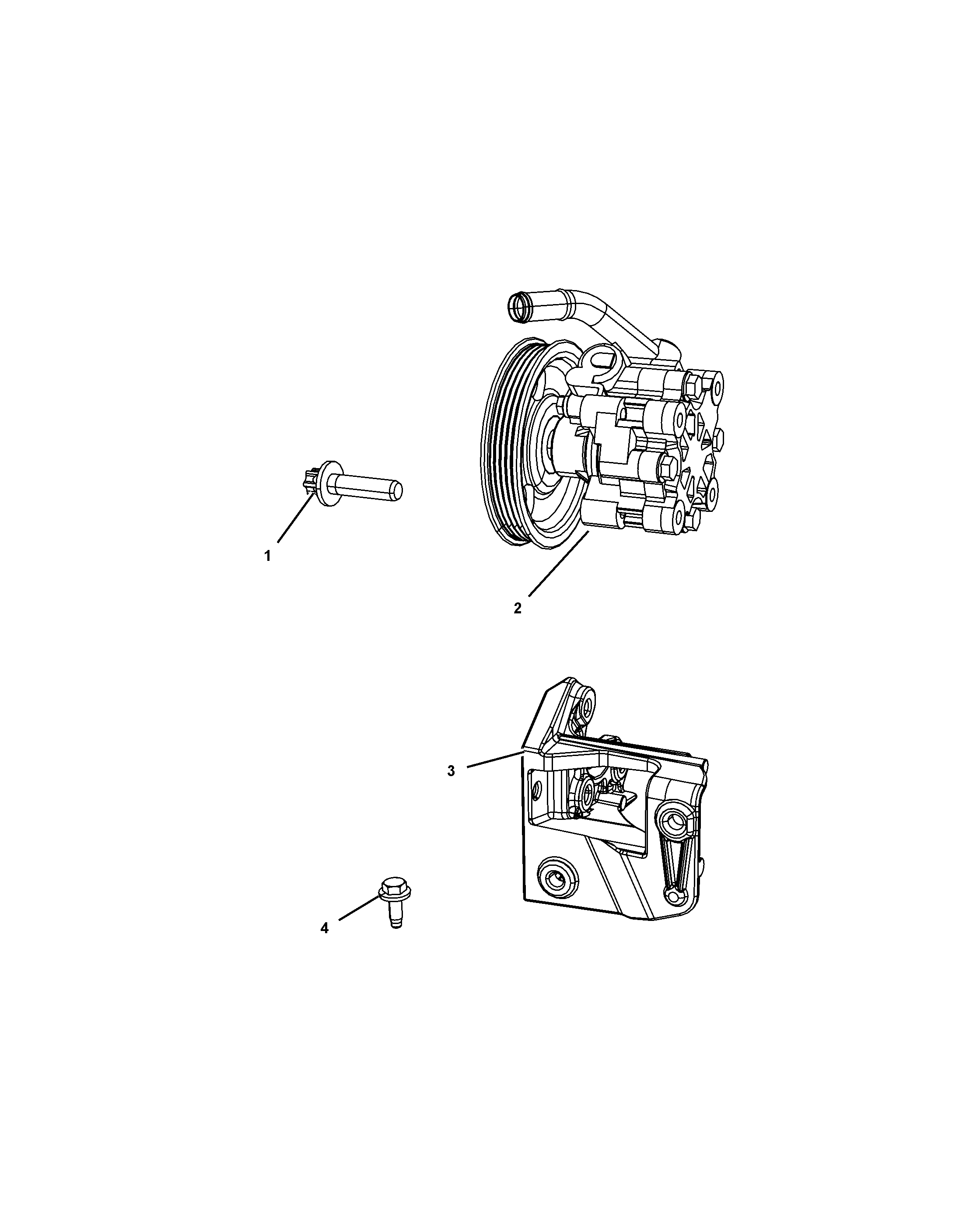 1
2
3
4