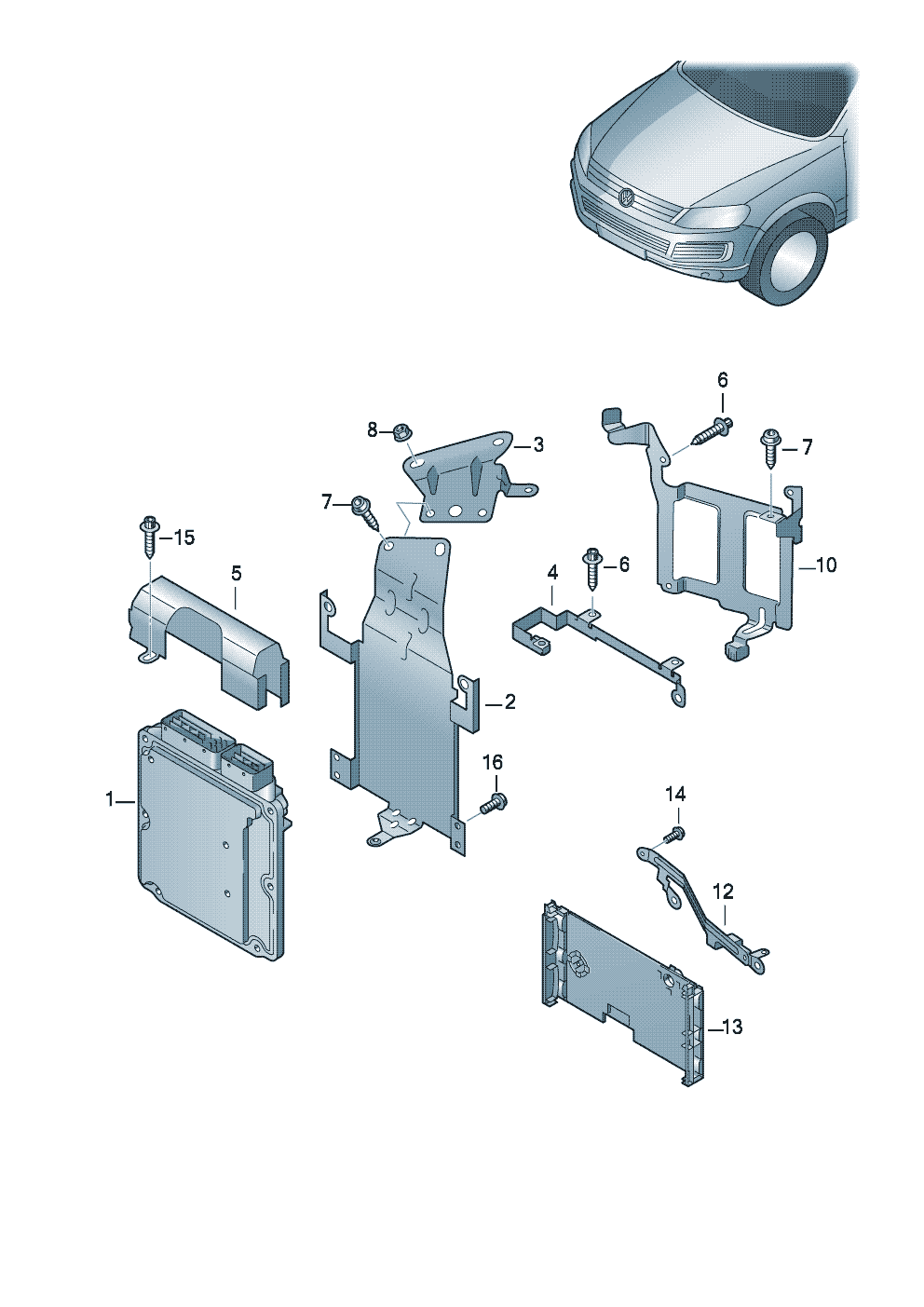 6
8
3
7
7
15
5
4
6
10
2
16
1
14
12
13