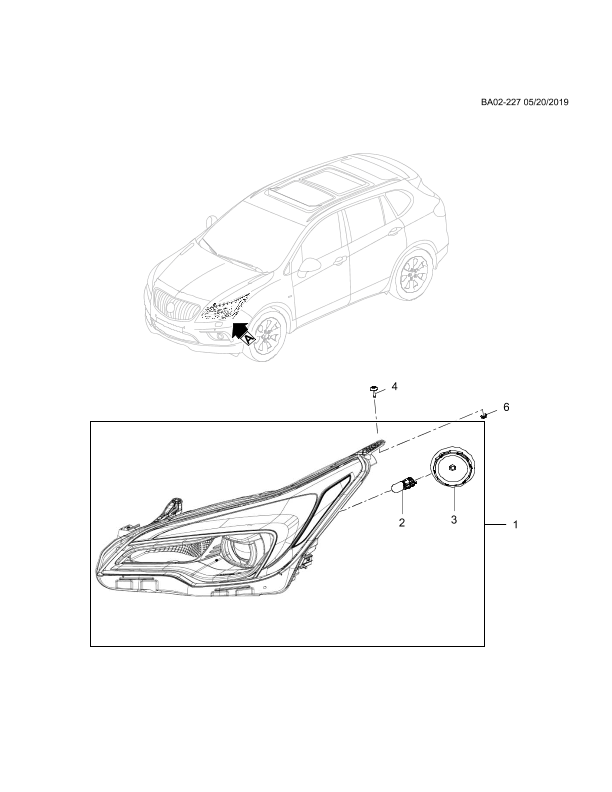 BA02-227 05/20/2019

A

4

6

2

3

1