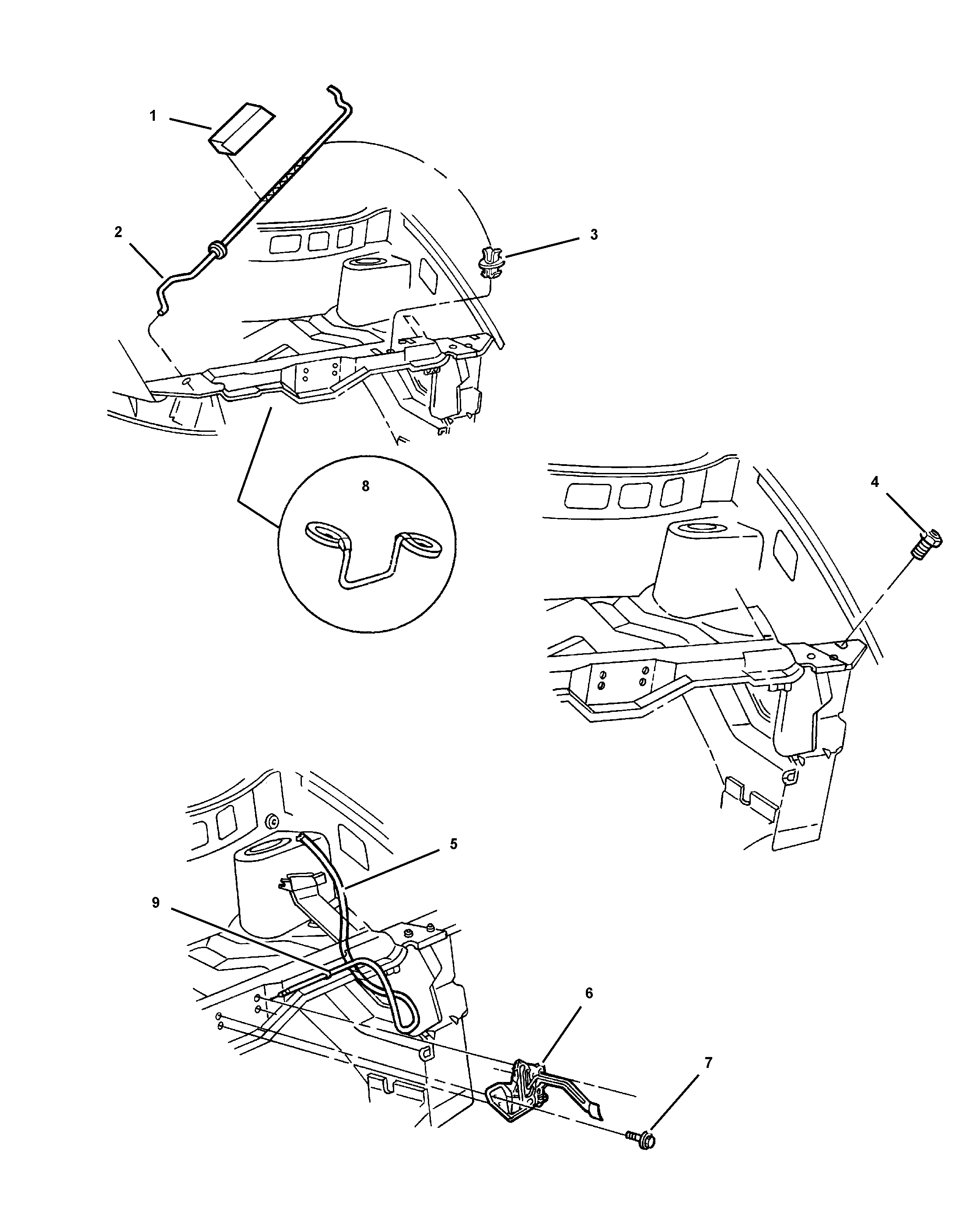 1
2
3
8
4
5
9
6
7