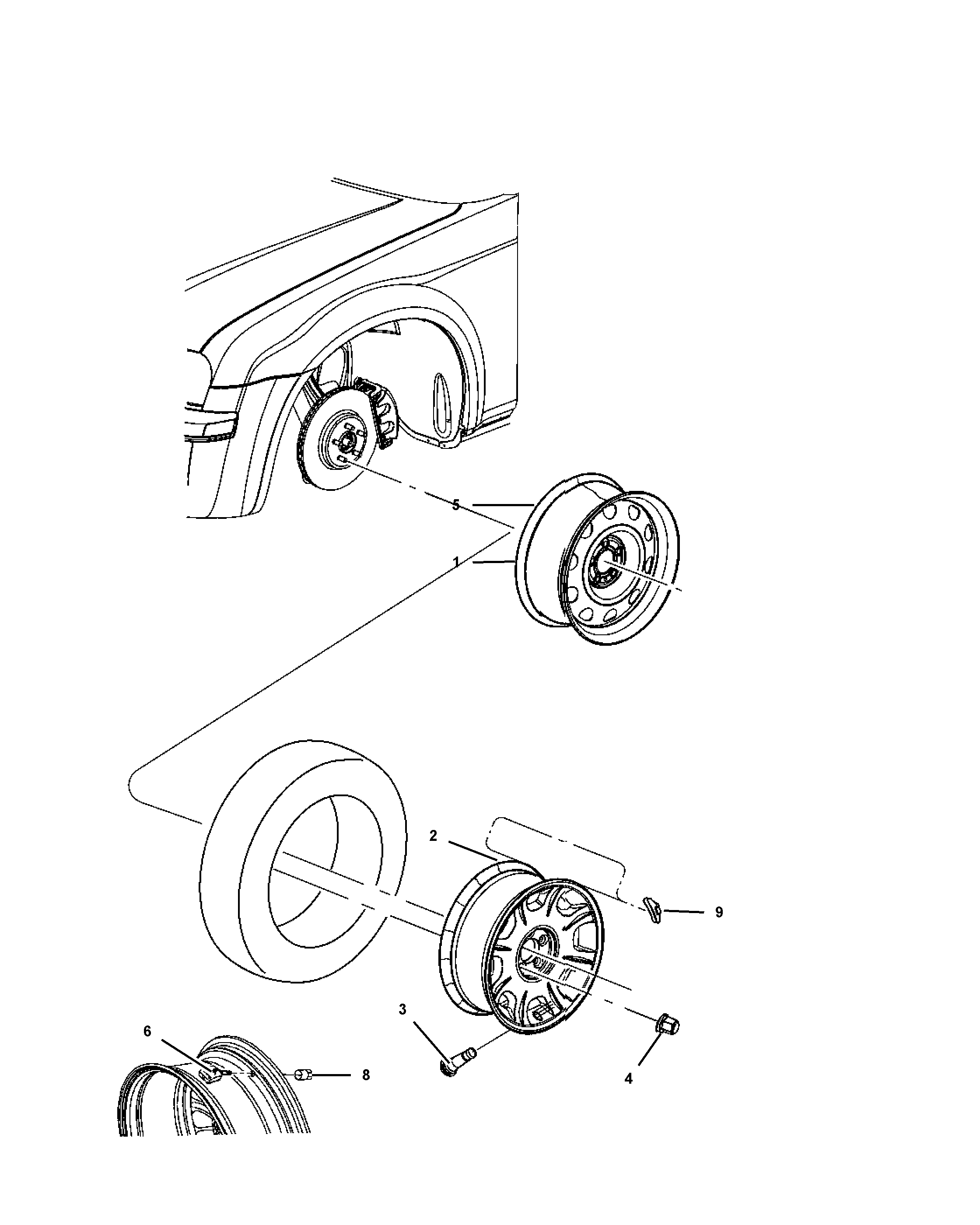 5
1
2
9
3
4
6
8