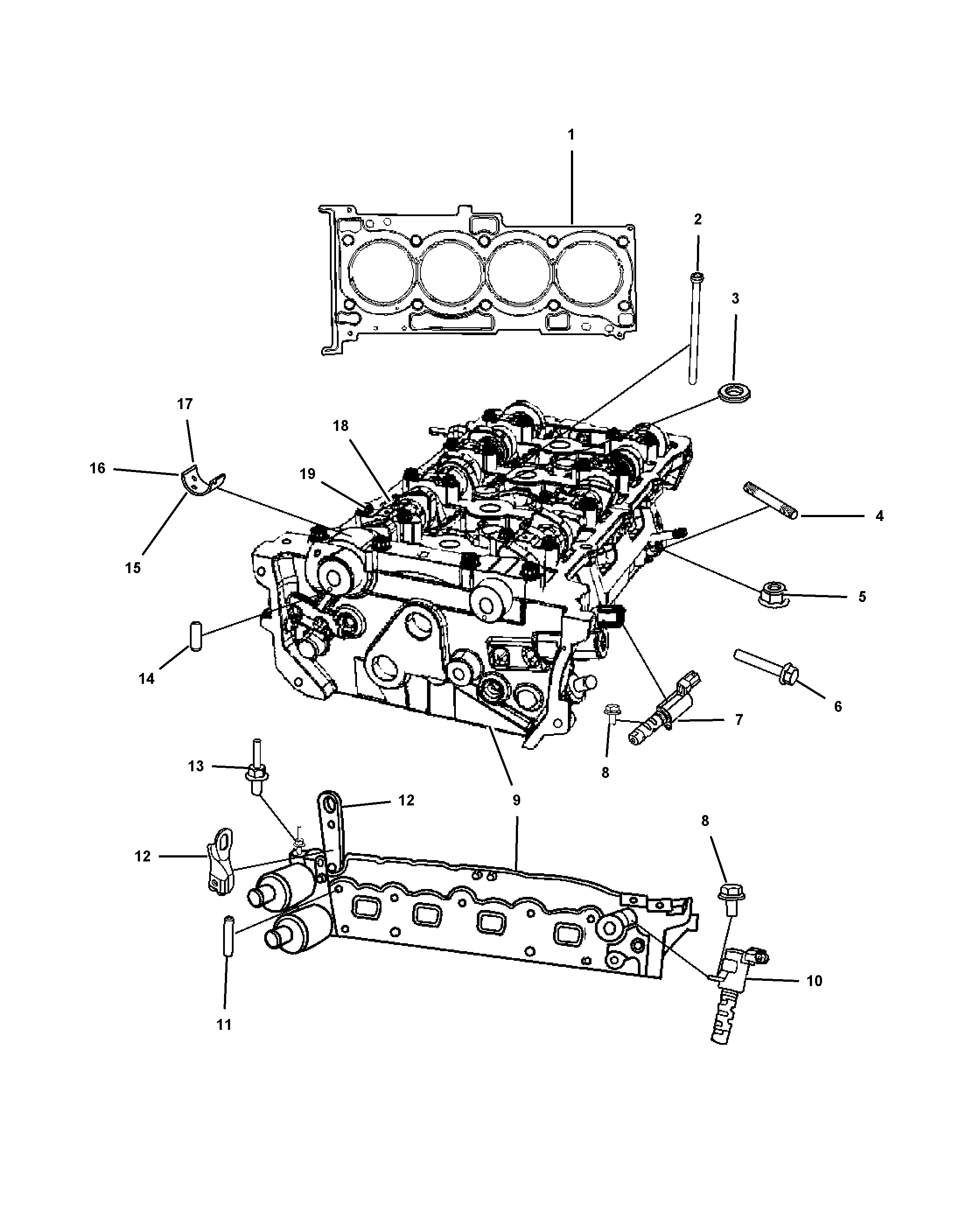 1
2
3
17
18
16
19
4
15
5
14
6
7
8
13
9
12
8
12
10
11