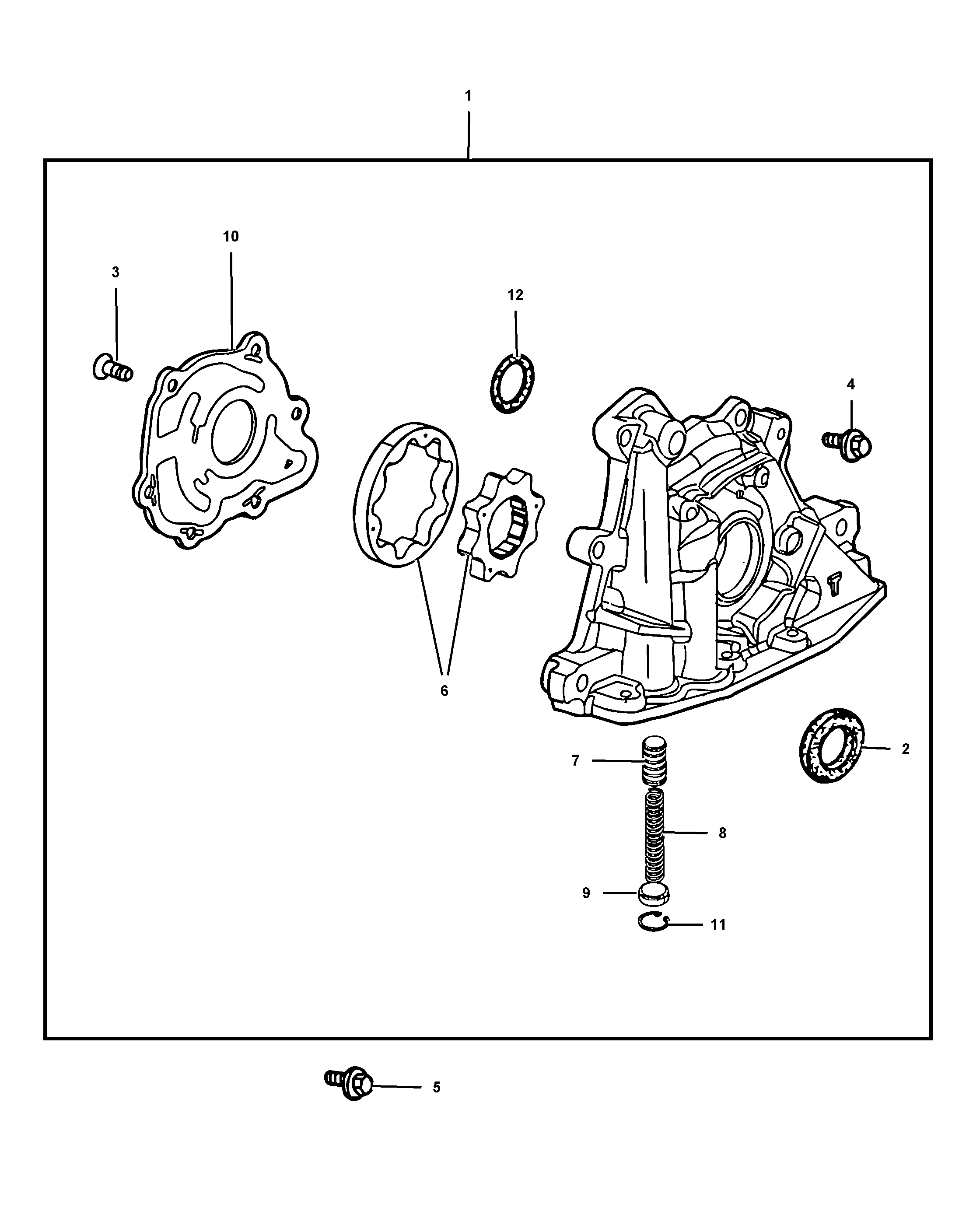 1

10
3
12
4
6
7
2
8
9
11
5