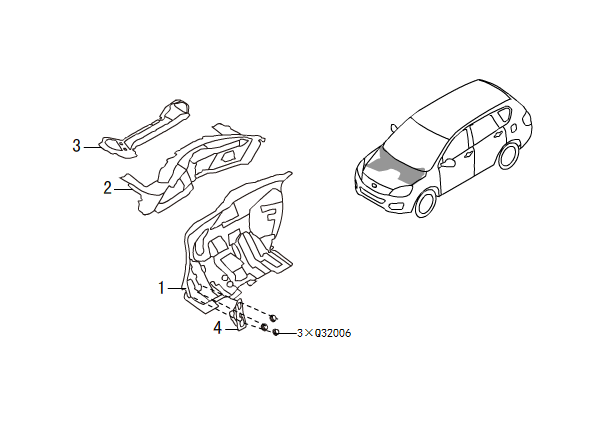 3
2
1
4
3×Q32006