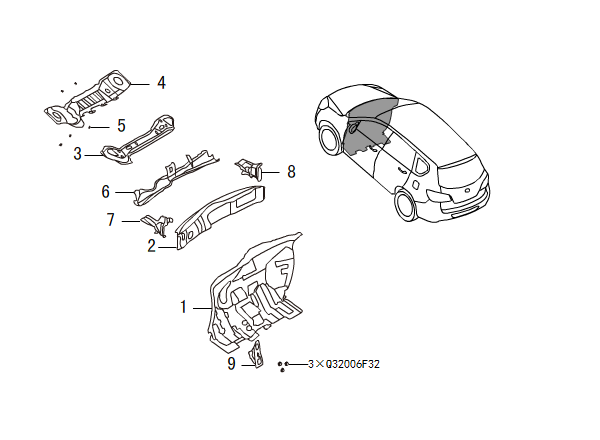 4
5
3
8
6
7
2
1
9
3×Q32006F32