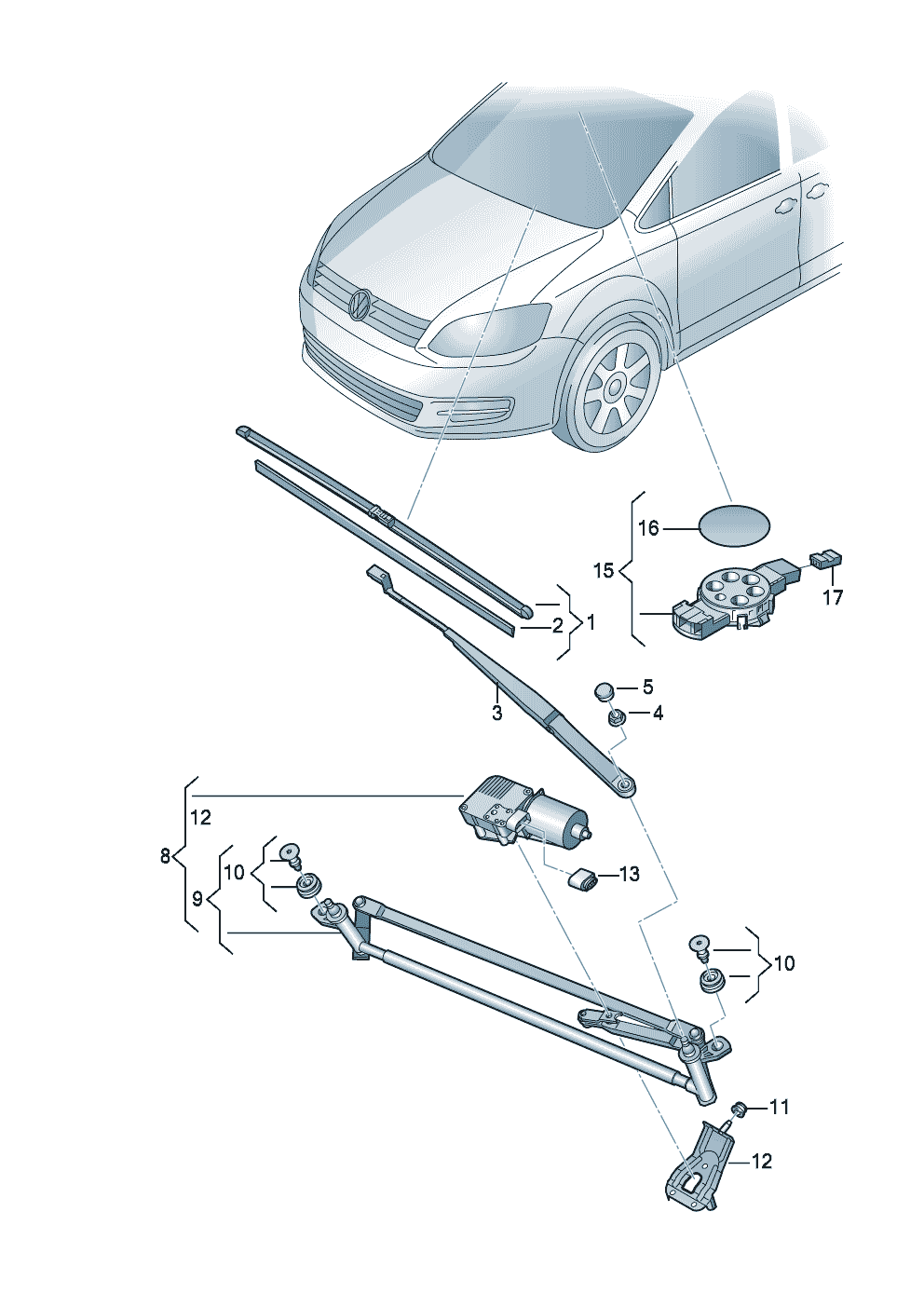 16
15
17
2
1
3
5
4
12
8
10
9
13
10
11
12