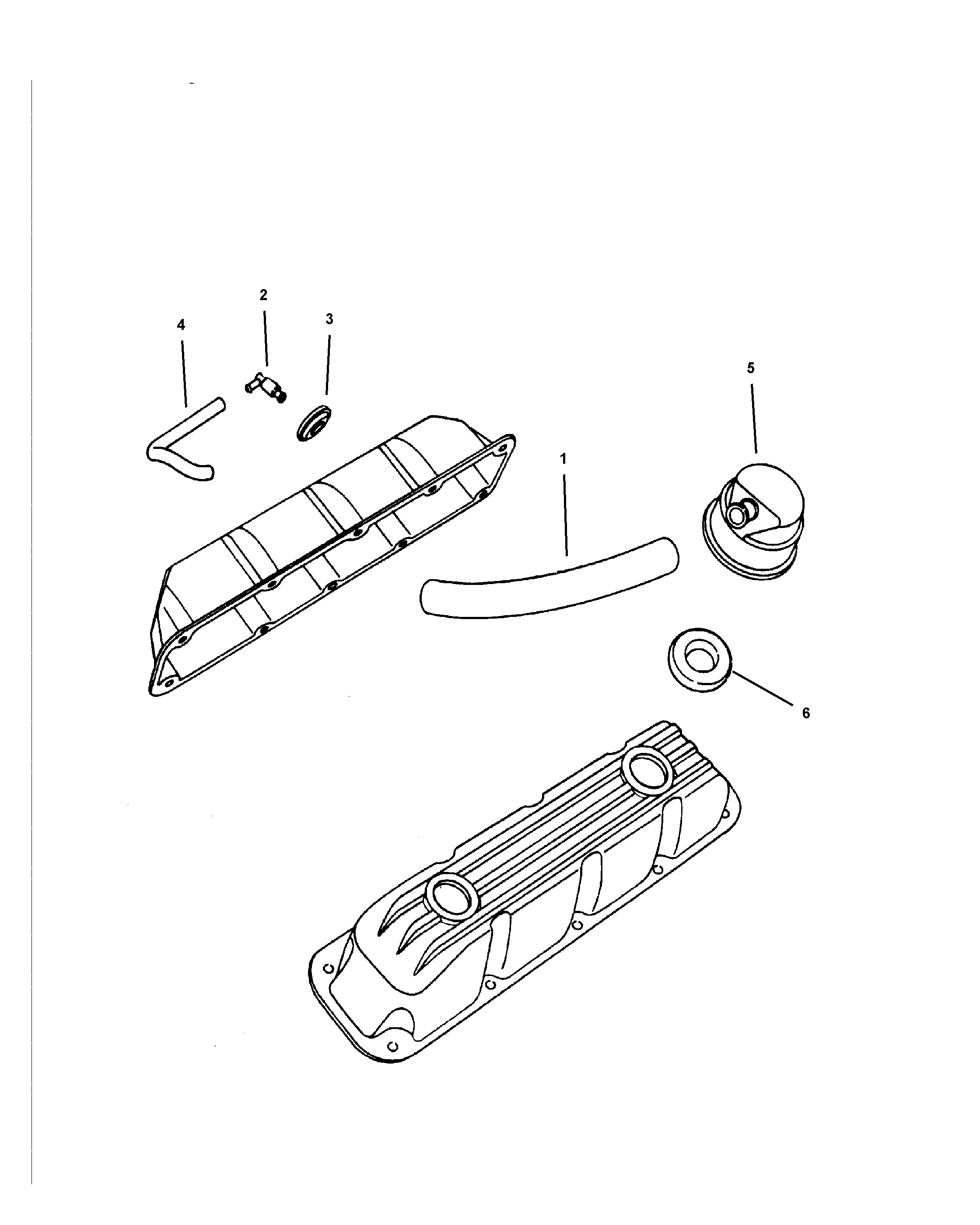 2
4
3
5
1
6