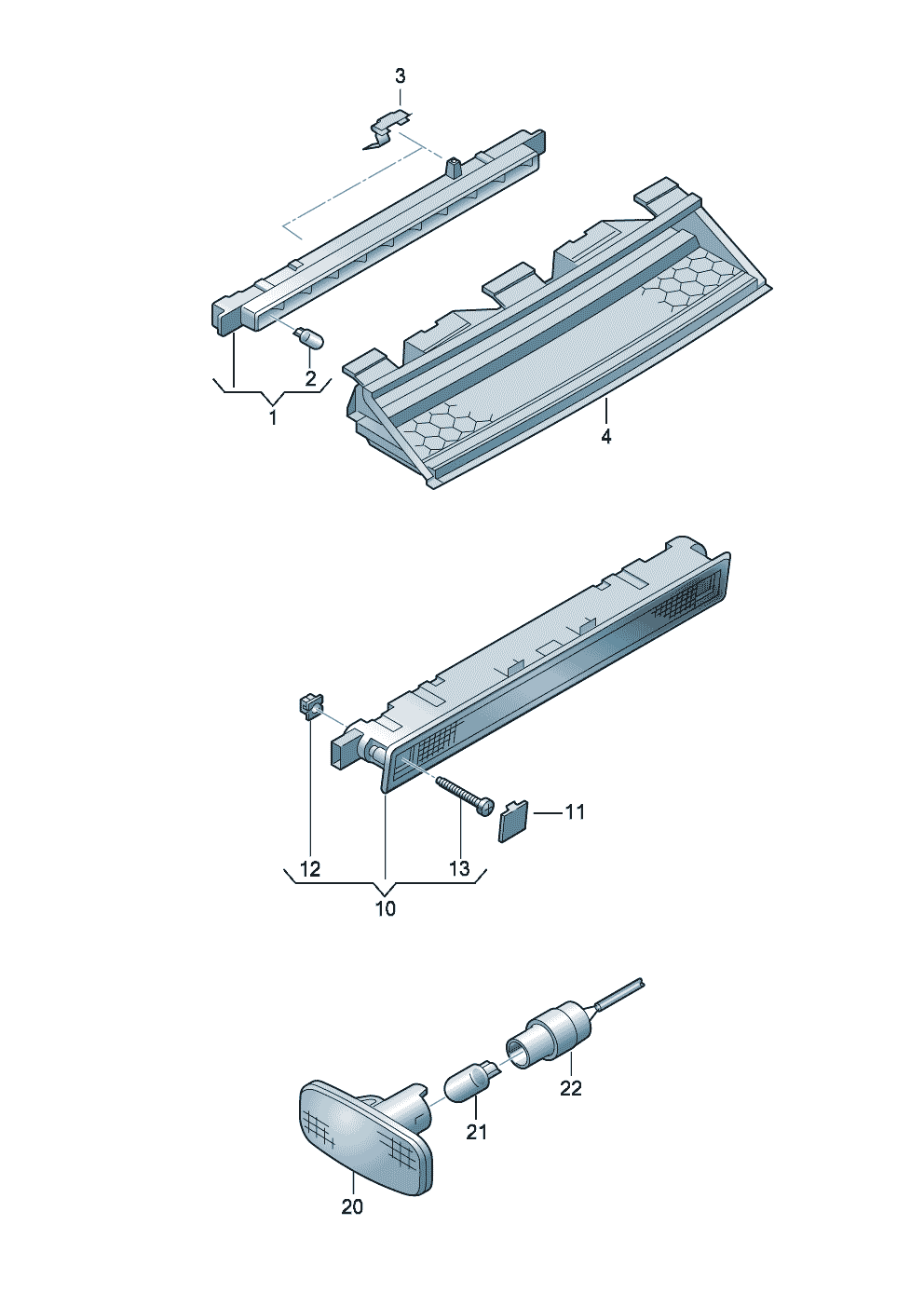 3
2
1
4
11
12
13
10
22
21
20