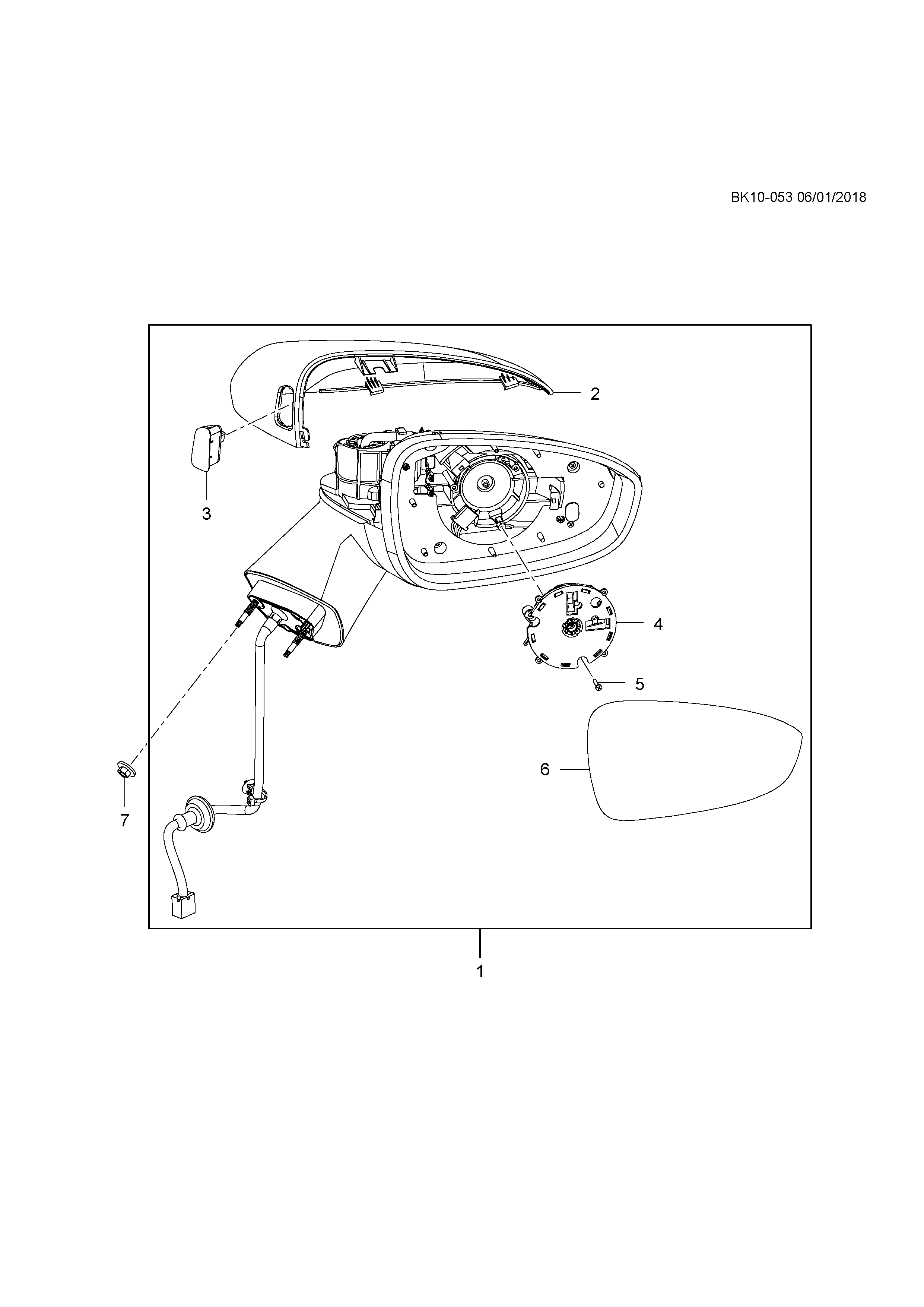 BK10-053 06/01/2018

2
3
4
5
6
7
1