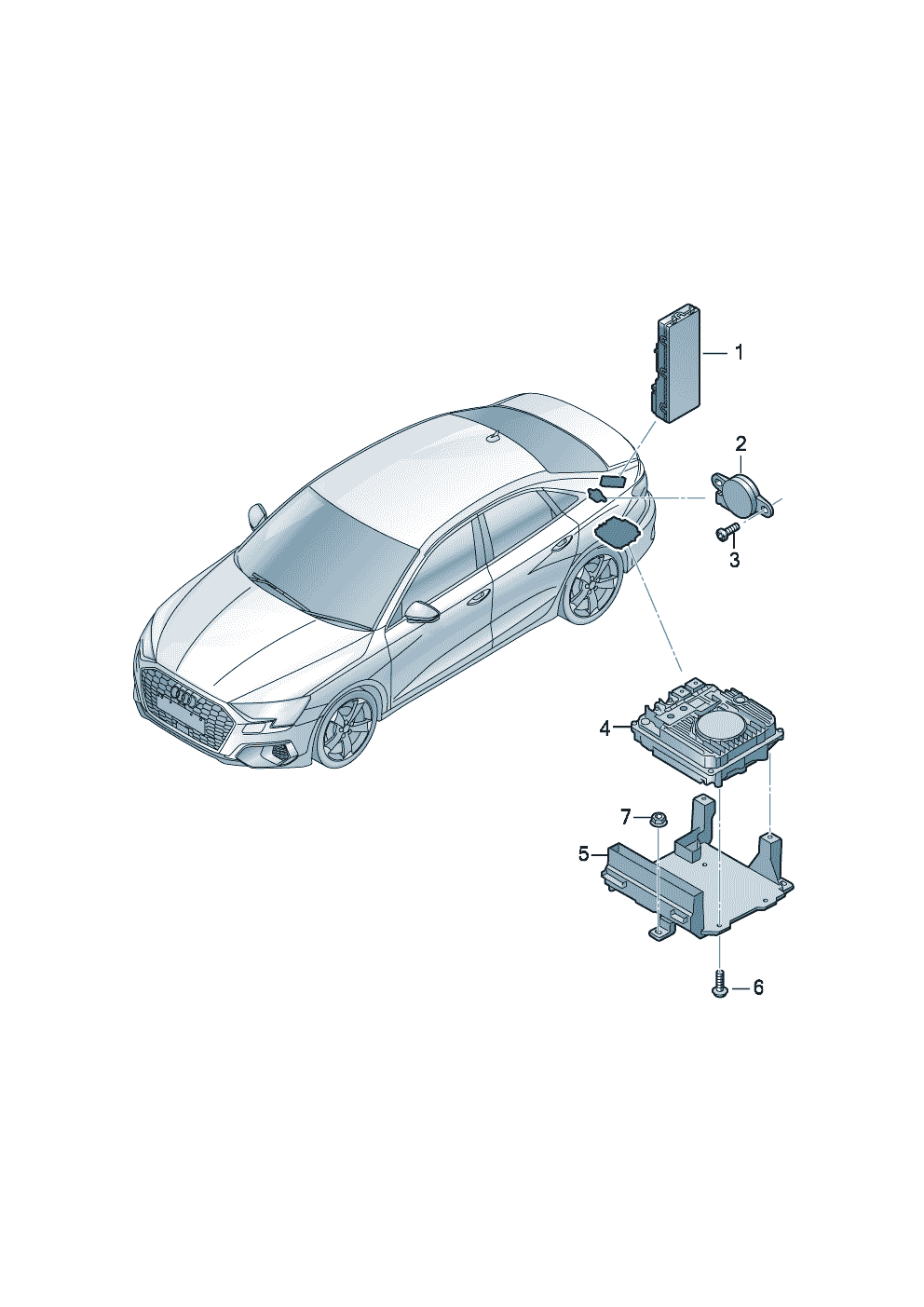 1
2
3
4
7
5
6