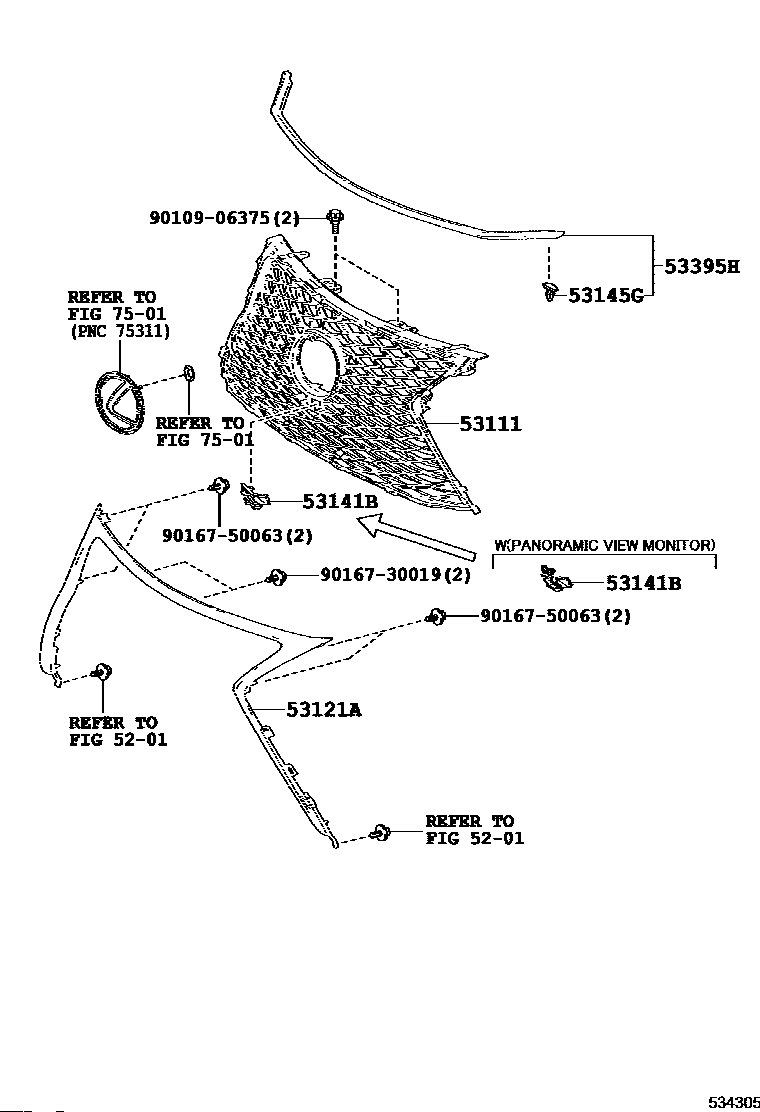 90109-06375(2)

53395H

53145G

REFER TO
FIG 75-01
(PNC 75311)

REFER TO
FIG 75-01

53111

53141B

90167-50063(2)

W(PANORAMIC VIEW MONITOR)

53141B

90167-30019(2)

90167-50063(2)

REFER TO
FIG 52-01

53121A

REFER TO
FIG 52-01

534305